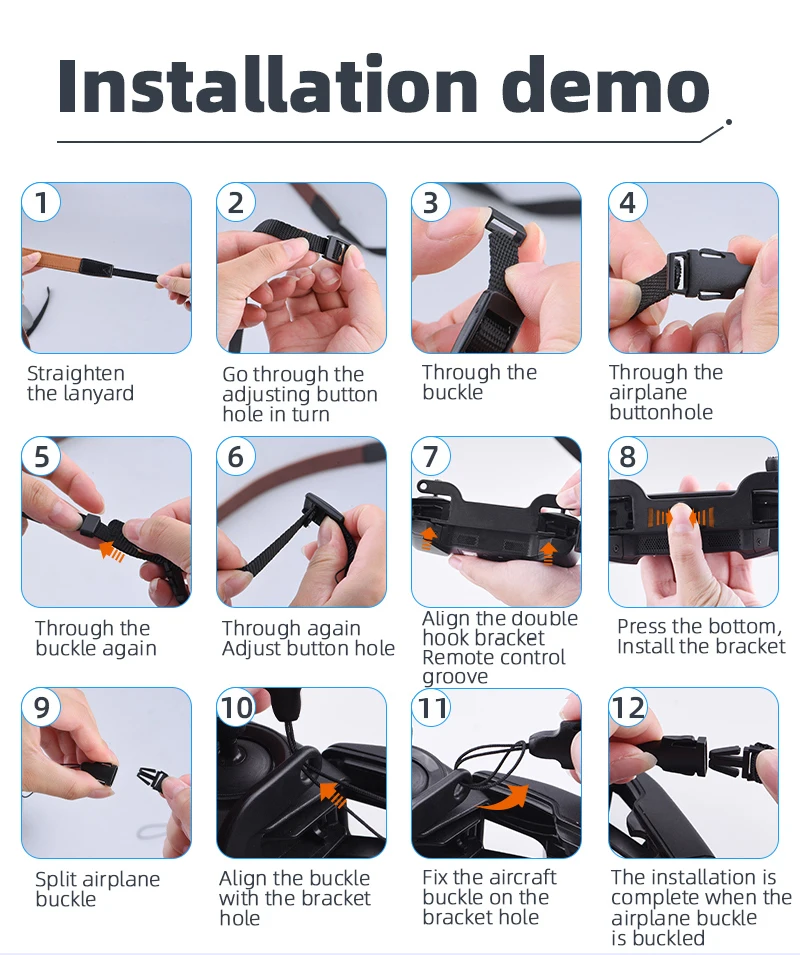 Installation demo

1
Straighten the lanyard

2
Go through the adjusting button hole in turn

3
Through the buckle

4
Through the airplane buttonhole

5
Through the buckle again

6
Through again Adjust button hole

7
Align the double hook bracket Remote control groove

8
Press the bottom, Install the bracket

9
Split airplane buckle

10
Align the buckle with the bracket hole

11
Fix the aircraft buckle on the bracket hole

12
The installation is complete when the airplane buckle is buckled