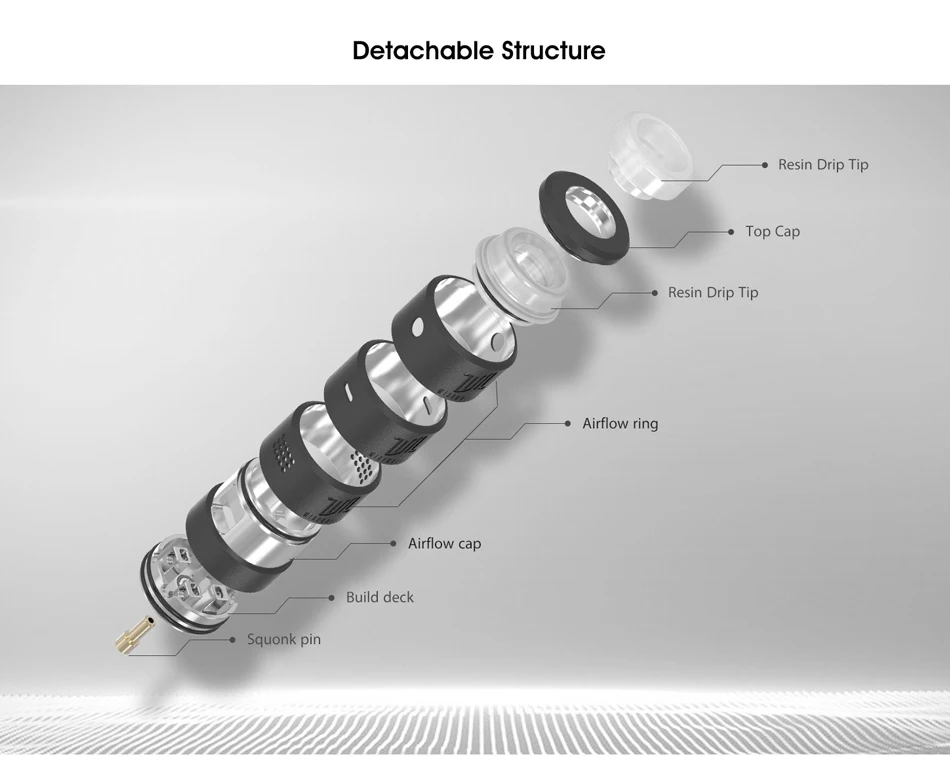 Detachable Structure

Resin Drip Tip

Top Cap

Resin Drip Tip

Airflow ring

Airflow cap

Build deck

Squonk pin