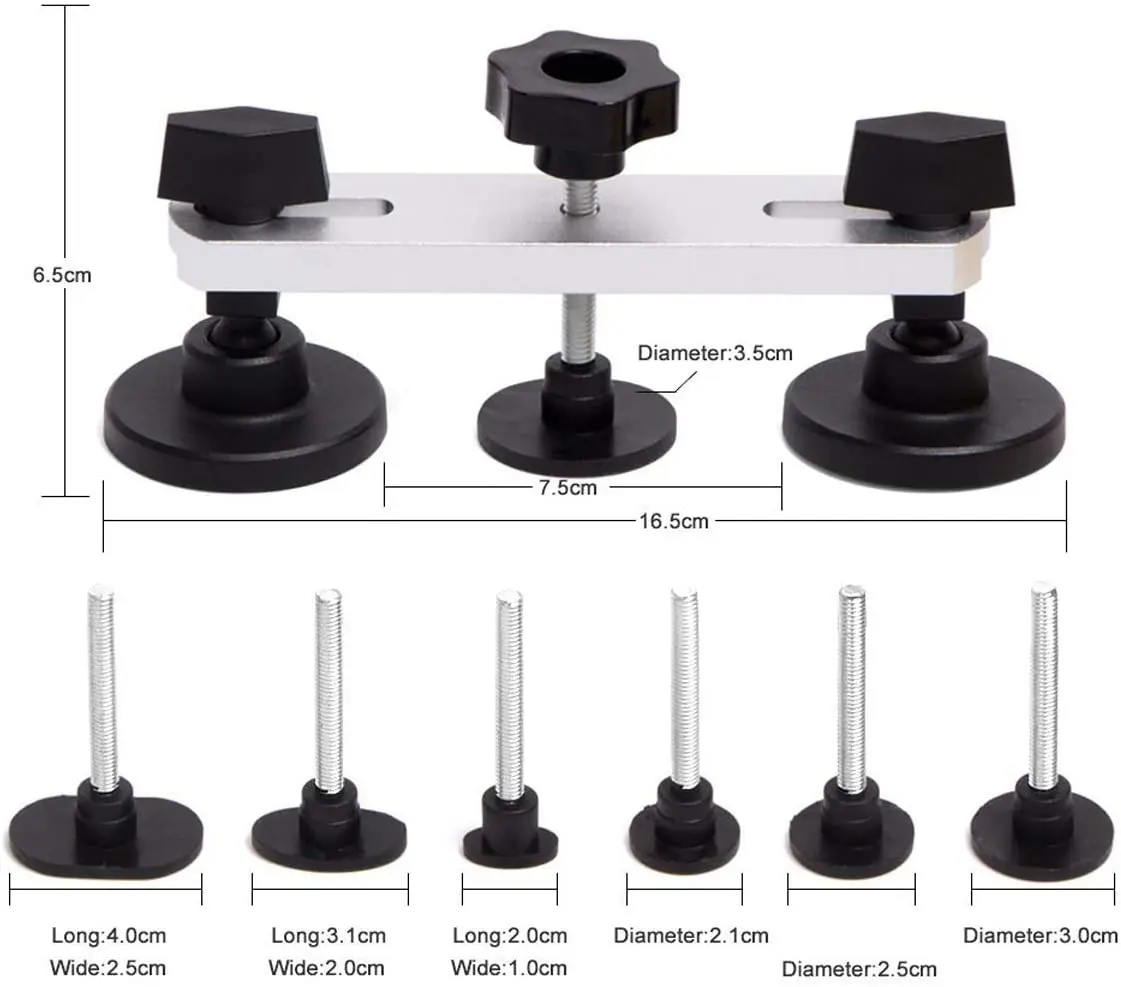 6.5cm

Diameter:3.5cm

7.5cm

16.5cm

Long:4.0cm
Wide:2.5cm

Long:3.1cm
Wide:2.0cm

Long:2.0cm
Wide:1.0cm

Diameter:2.1cm

Diameter:2.5cm

Diameter:3.0cm