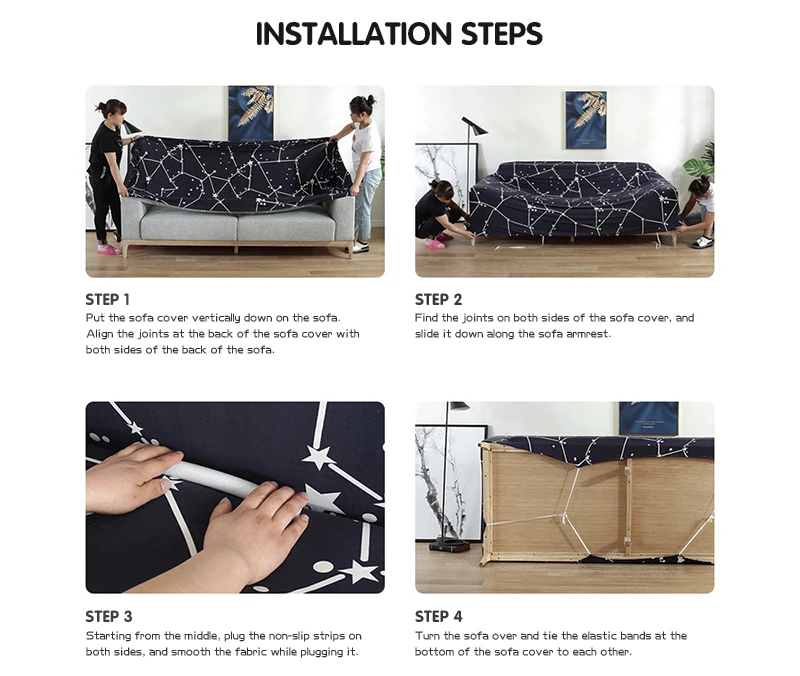 INSTALLATION STEPS

STEP 1
Put the sofa cover vertically down on the sofa. Align the joints at the back of the sofa cover with both sides of the back of the sofa.

STEP 2
Find the joints on both sides of the sofa cover, and slide it down along the sofa armrest.

STEP 3
Starting from the middle, plug the non-slip strips on both sides, and smooth the fabric while plugging it.

STEP 4
Turn the sofa over and tie the elastic bands at the bottom of the sofa cover to each other.