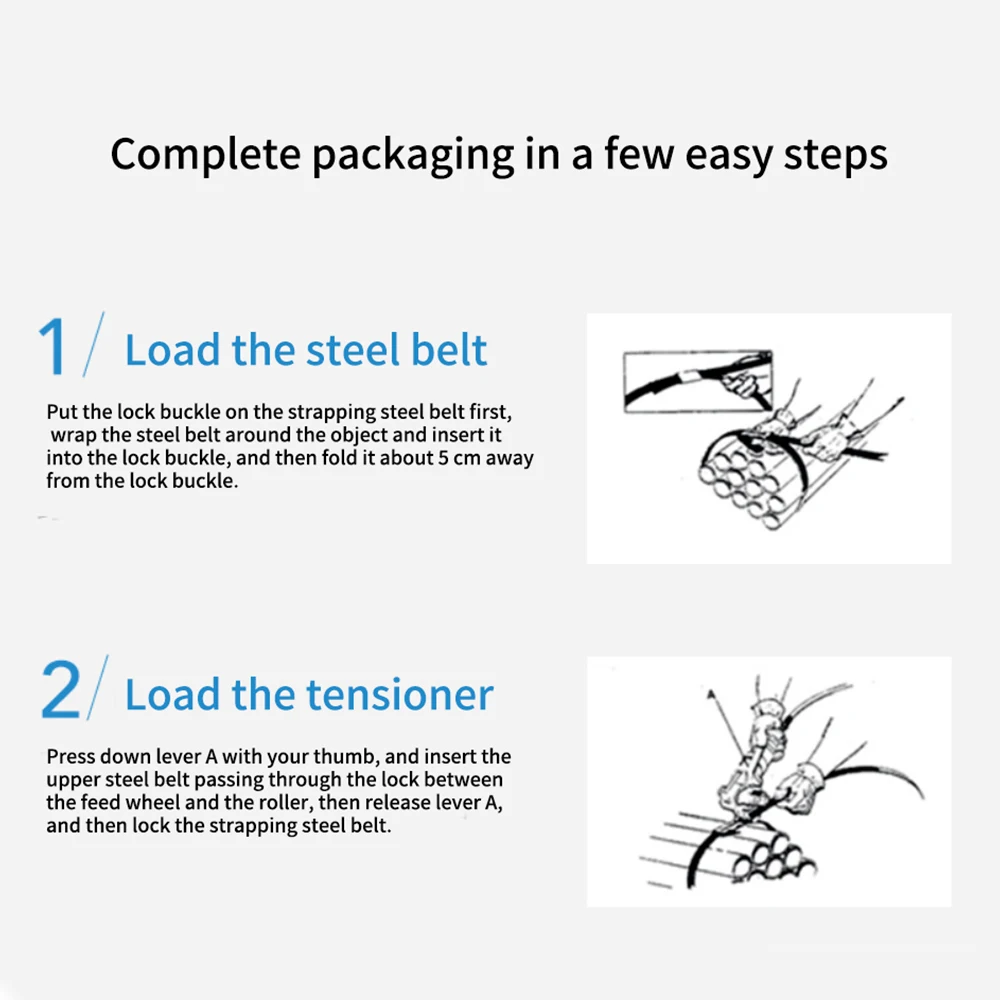 Complete packaging in a few easy steps

1/ Load the steel belt

Put the lock buckle on the strapping steel belt first, wrap the steel belt around the object and insert it into the lock buckle, and then fold it about 5 cm away from the lock buckle.

2/ Load the tensioner

Press down lever A with your thumb, and insert the upper steel belt passing through the lock between the feed wheel and the roller, then release lever A, and then lock the strapping steel belt.