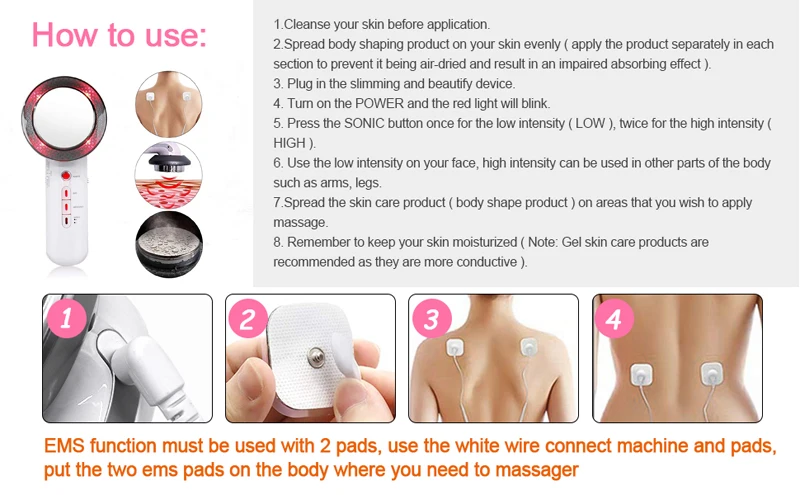 How to use:

1.Cleanse your skin before application.
2.Spread body shaping product on your skin evenly ( apply the product separately in each section to prevent it being air-dried and result in an impaired absorbing effect ).
3. Plug in the slimming and beautify device.
4. Turn on the POWER and the red light will blink.
5. Press the SONIC button once for the low intensity ( LOW ), twice for the high intensity ( HIGH ).
6. Use the low intensity on your face, high intensity can be used in other parts of the body such as arms, legs.
7.Spread the skin care product ( body shape product ) on areas that you wish to apply massage.
8. Remember to keep your skin moisturized ( Note: Gel skin care products are recommended as they are more conductive ).

1

2

3

4

EMS function must be used with 2 pads, use the white wire connect machine and pads, put the two ems pads on the body where you need to massager