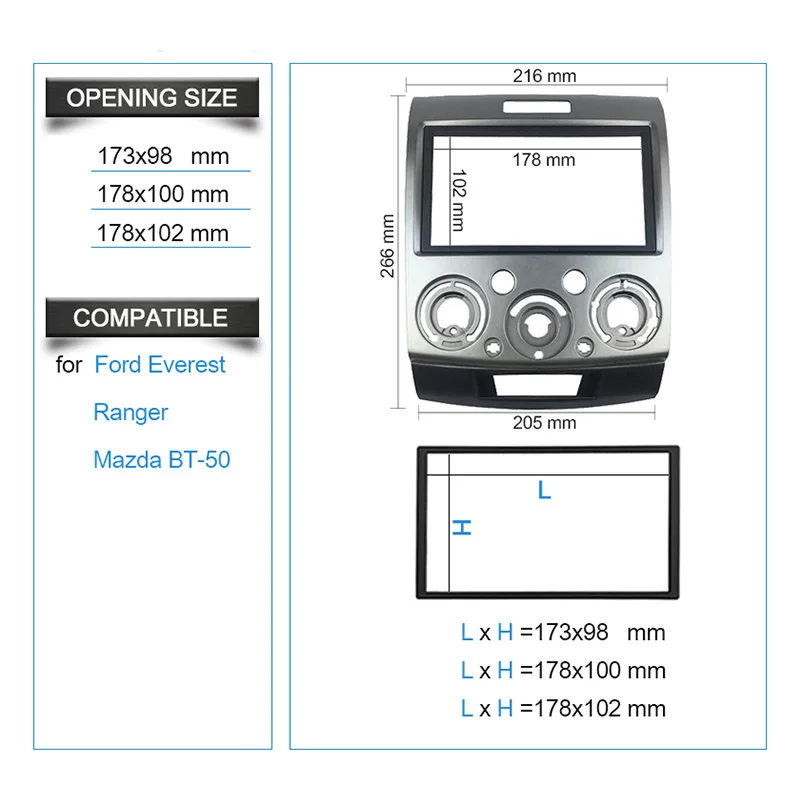 OPENING SIZE

173x98 mm

178x100 mm

178x102 mm

COMPATIBLE

for Ford Everest

Ranger

Mazda BT-50

216 mm

178 mm

102 mm

266 mm

205 mm

L

H

L x H =173x98 mm

L x H =178x100 mm

L x H =178x102 mm