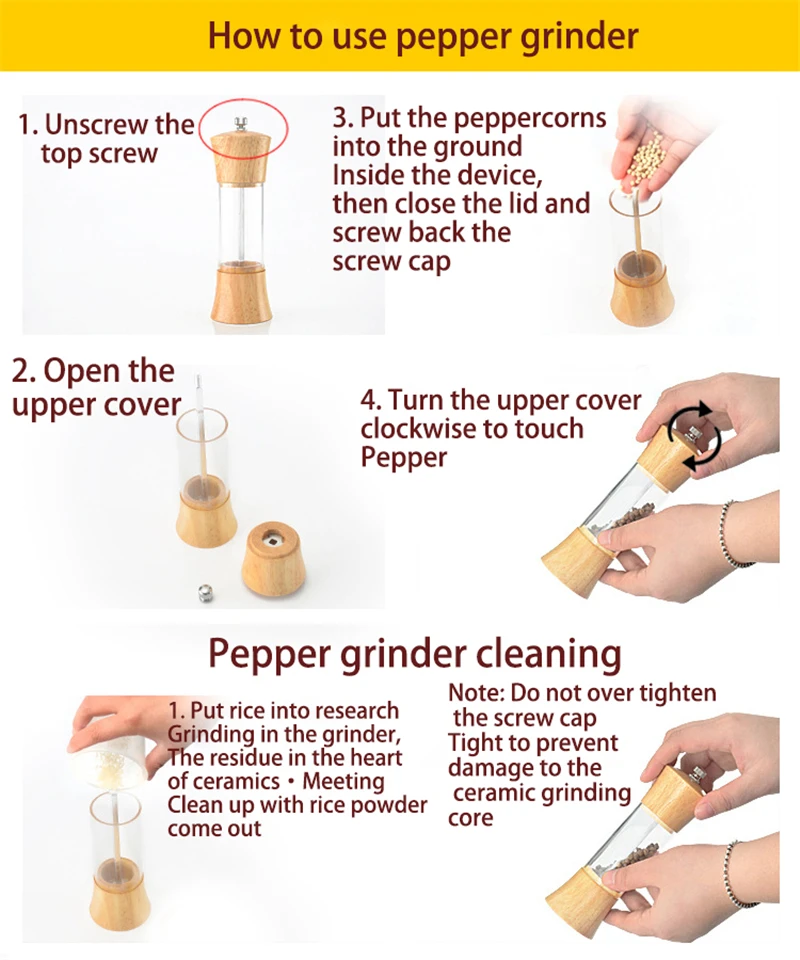 How to use pepper grinder

1. Unscrew the top screw

3. Put the peppercorns into the ground Inside the device, then close the lid and screw back the screw cap

2. Open the upper cover

4. Turn the upper cover clockwise to touch Pepper

Pepper grinder cleaning

1. Put rice into research Grinding in the grinder, The residue in the heart of ceramics・Meeting Clean up with rice powder come out

Note: Do not over tighten the screw cap Tight to prevent damage to the ceramic grinding core