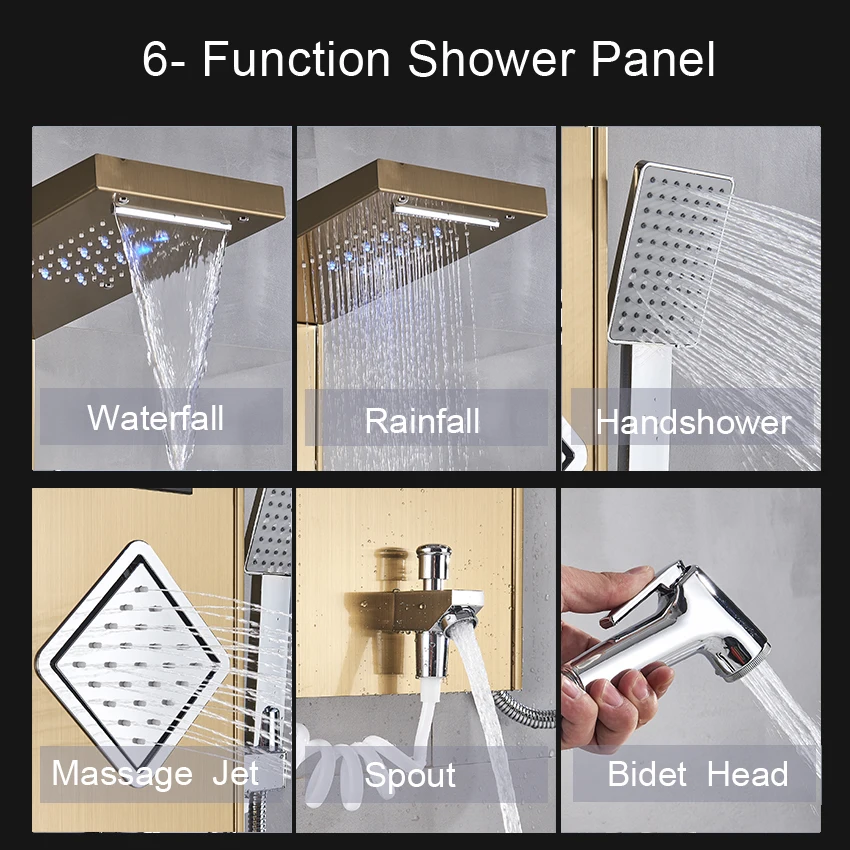 6- Function Shower Panel

Waterfall

Rainfall

Handshower

Massage Jet

Spout

Bidet Head