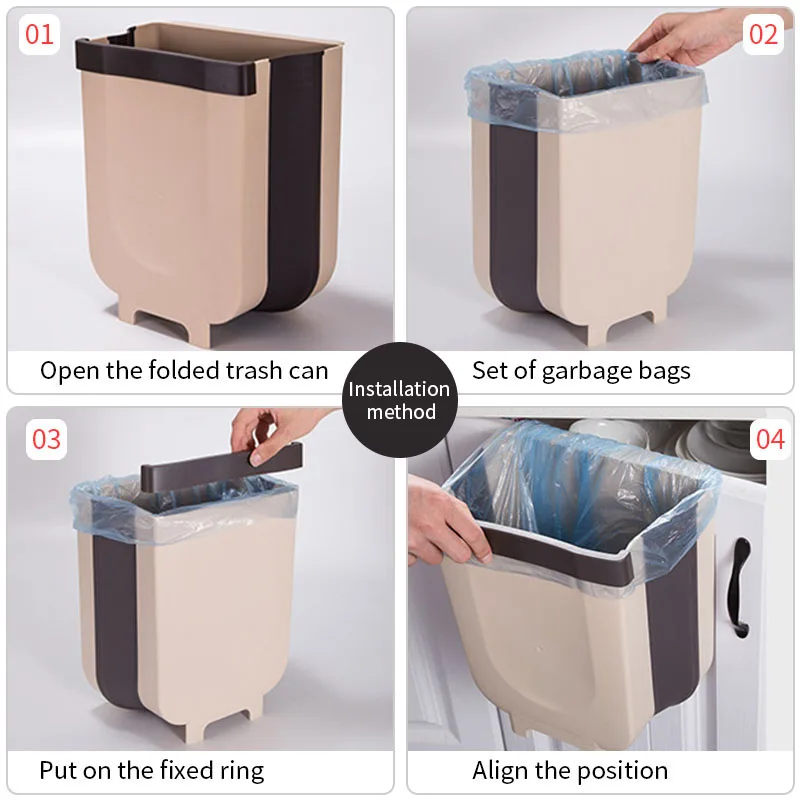 01

Open the folded trash can

02

Set of garbage bags

Installation method

03

Put on the fixed ring

04

Align the position