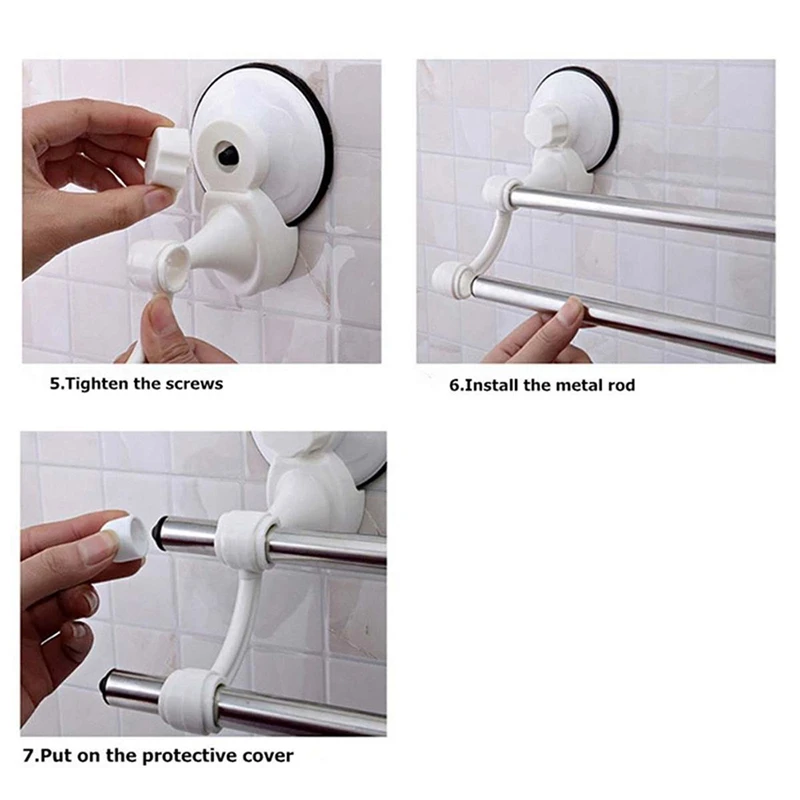 5.Tighten the screws

6.Install the metal rod

7.Put on the protective cover