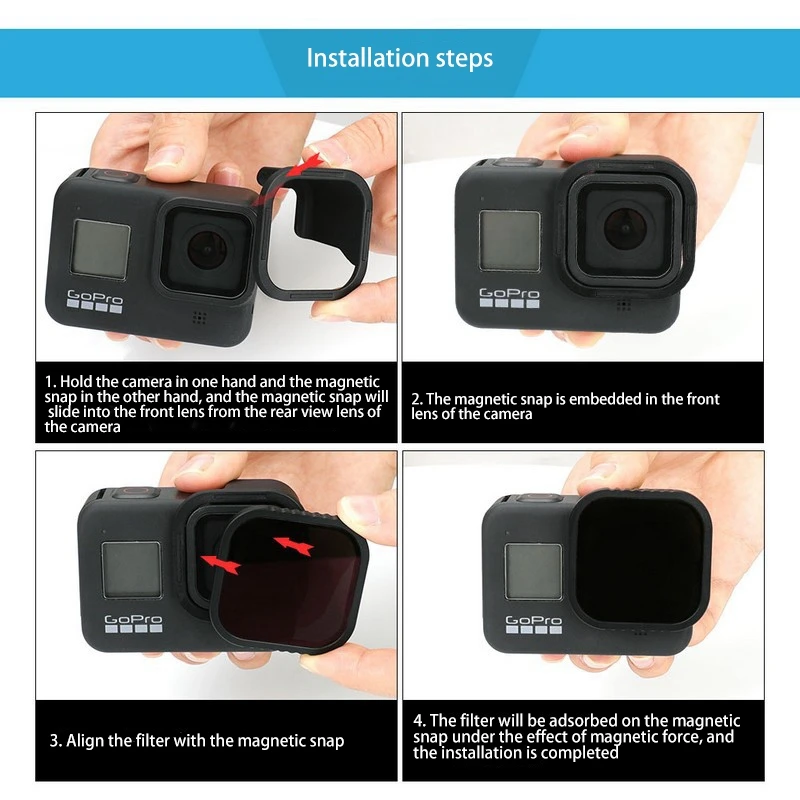 Installation steps

GoPro

1. Hold the camera in one hand and the magnetic snap in the other hand, and the magnetic snap will slide into the front lens from the rear view lens of the camera

GoPro

2. The magnetic snap is embedded in the front lens of the camera

GoPro

3. Align the filter with the magnetic snap

GoPro

4. The filter will be adsorbed on the magnetic snap under the effect of magnetic force, and the installation is completed