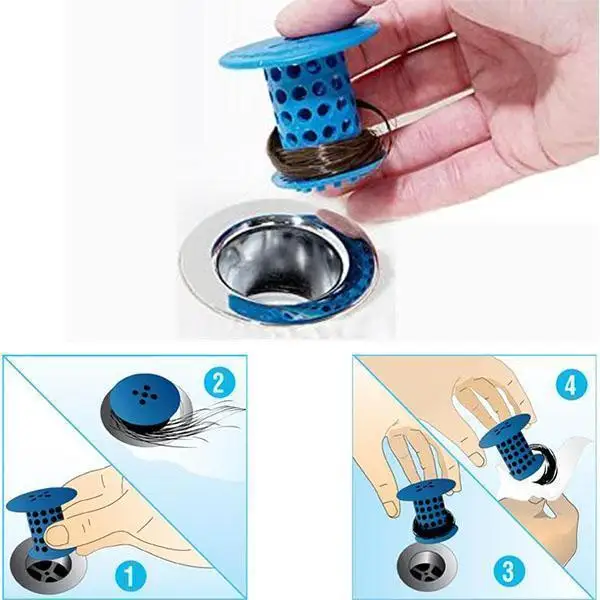 2
1
4
3