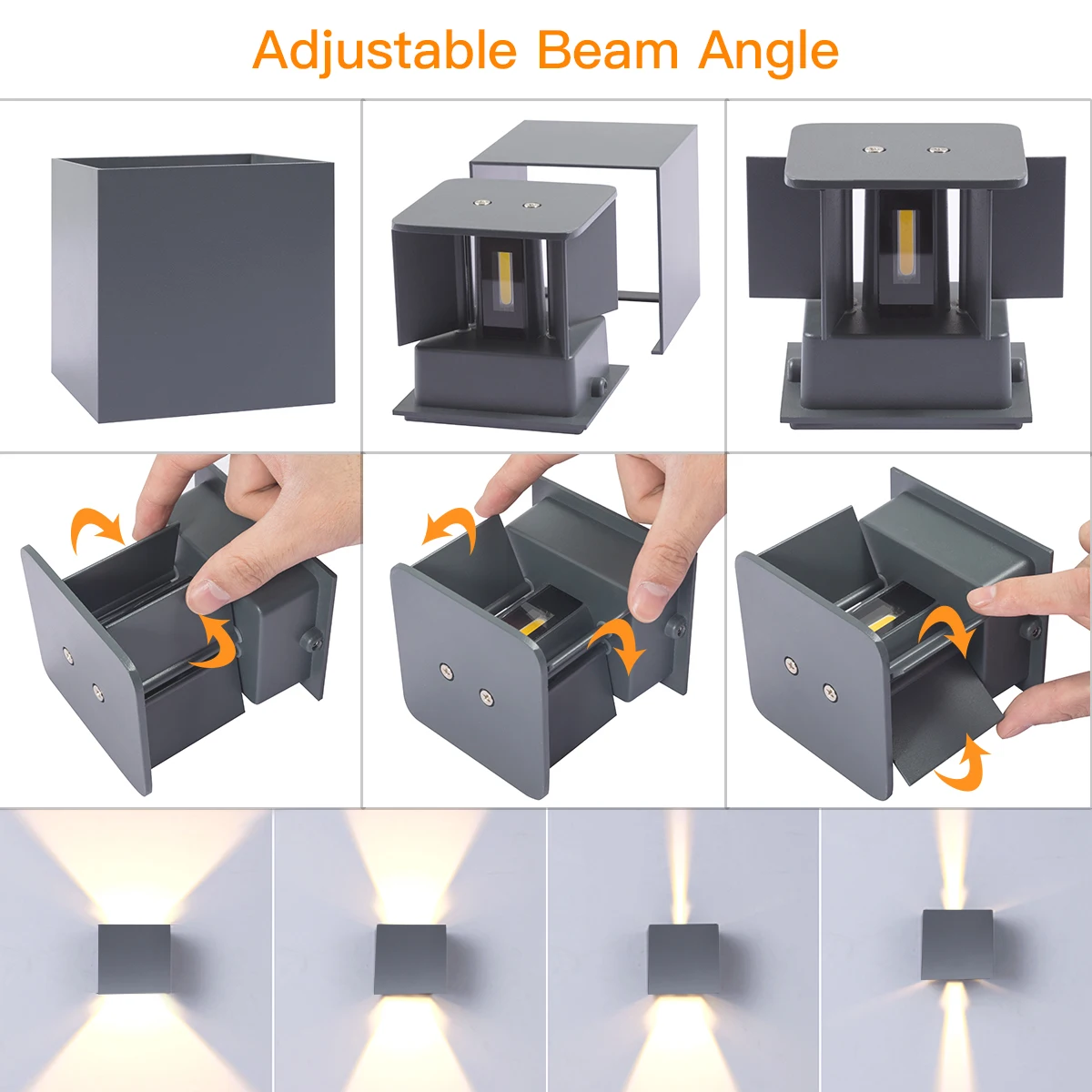 Adjustable Beam Angle