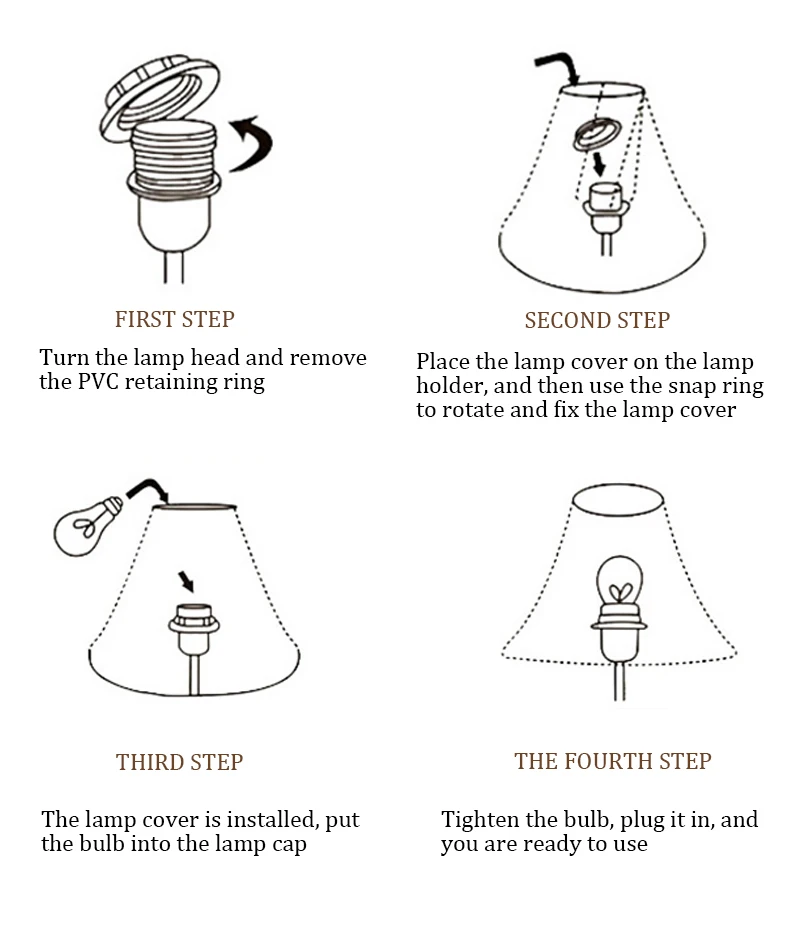 FIRST STEP

Turn the lamp head and remove the PVC retaining ring

SECOND STEP

Place the lamp cover on the lamp holder, and then use the snap ring to rotate and fix the lamp cover

THIRD STEP

The lamp cover is installed, put the bulb into the lamp cap

THE FOURTH STEP

Tighten the bulb, plug it in, and you are ready to use