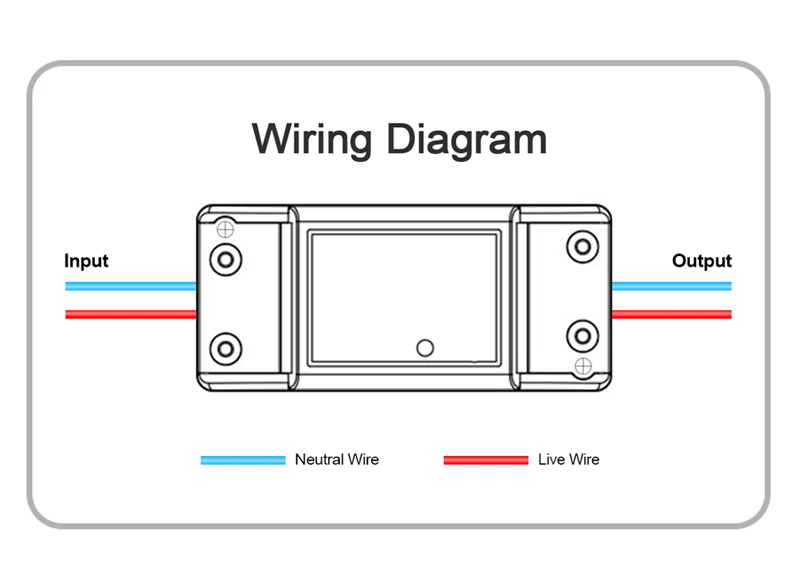 Wiring Diagram

Input

Output

Neutral Wire

Live Wire