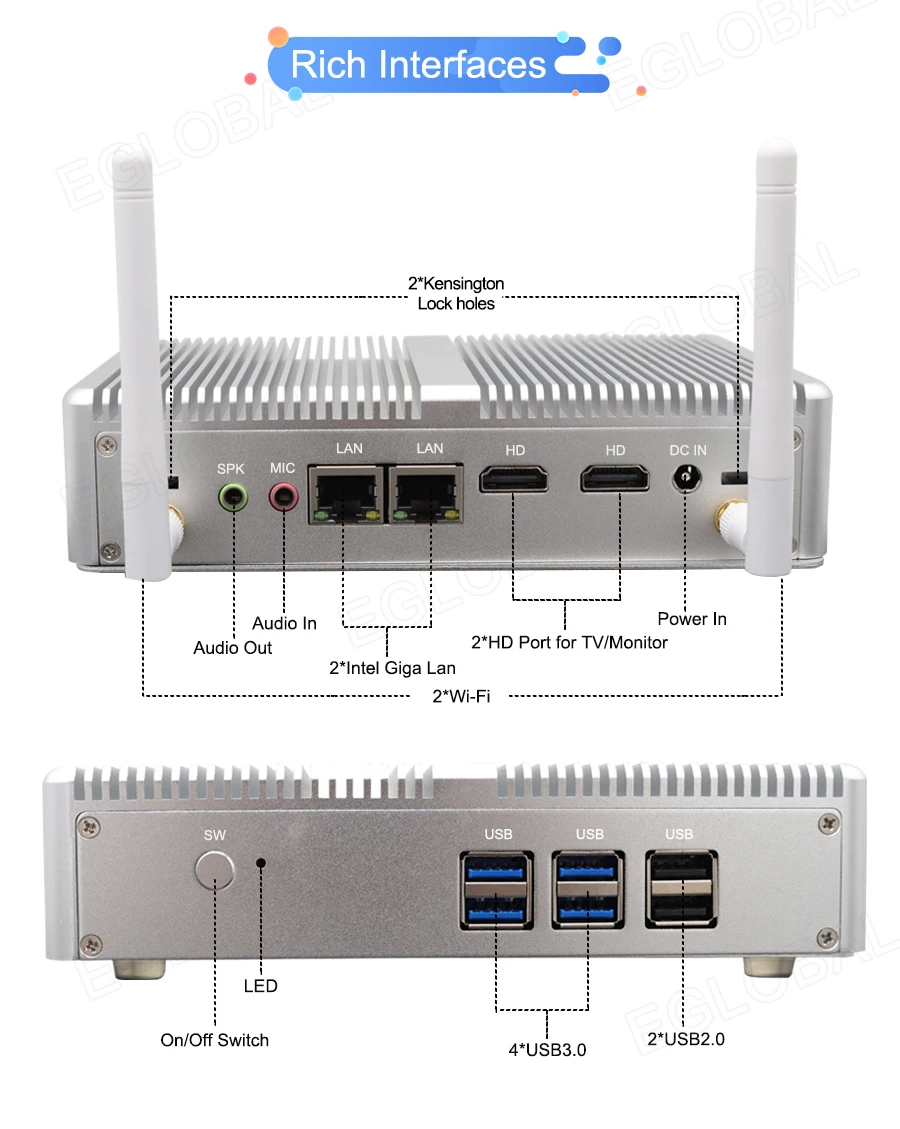 Rich Interfaces

EGLOBAL

2*Kensington Lock holes

SPK MIC LAN LAN HD HD DC IN

Audio In
Audio Out
2*Intel Giga Lan
2*HD Port for TV/Monitor
Power In
2*Wi-Fi

SW USB USB USB

LED
On/Off Switch
4*USB3.0
2*USB2.0