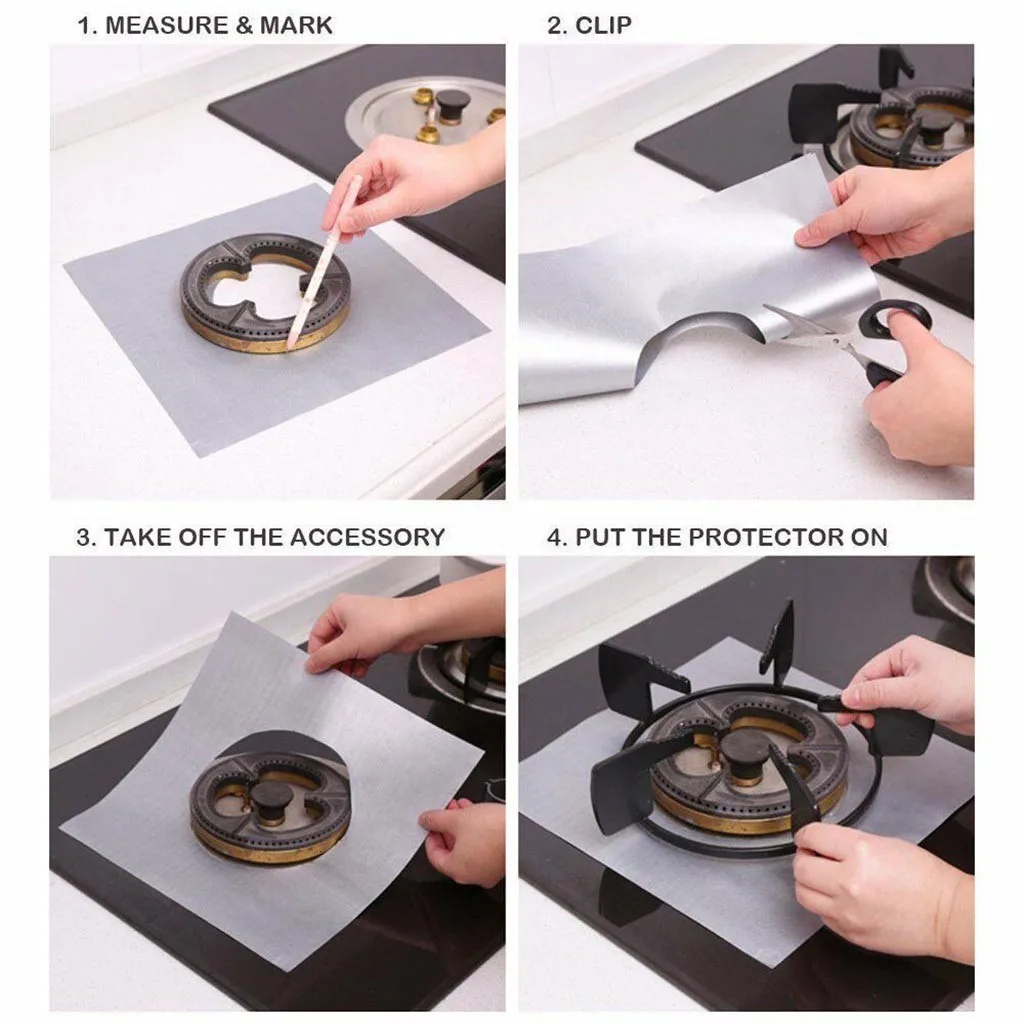 1. MEASURE & MARK

2. CLIP

3. TAKE OFF THE ACCESSORY

4. PUT THE PROTECTOR ON