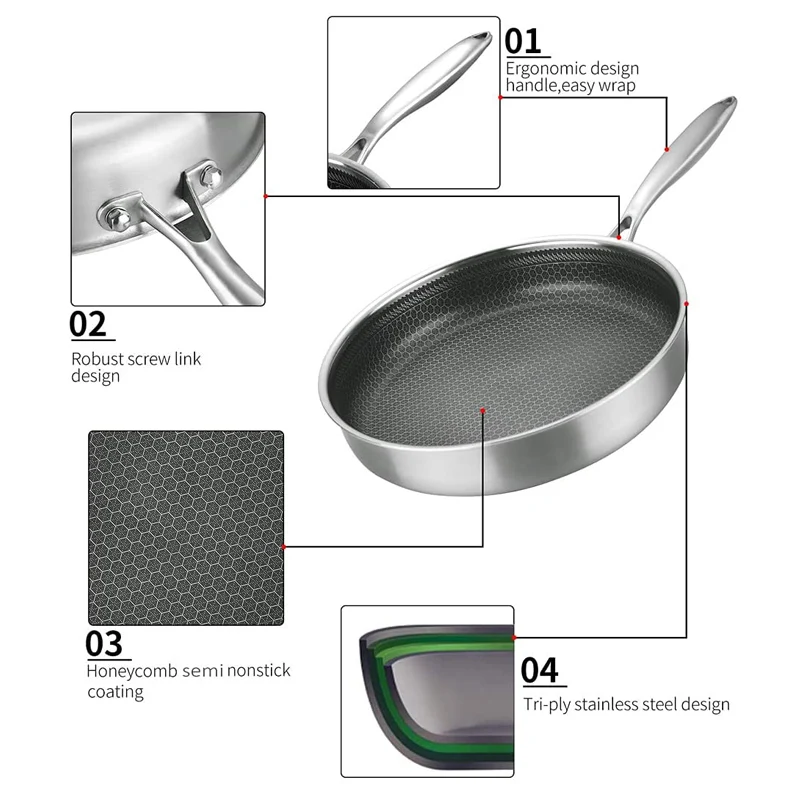 01
Ergonomic design handle,easy wrap

02
Robust screw link design

03
Honeycomb semi nonstick coating

04
Tri-ply stainless steel design