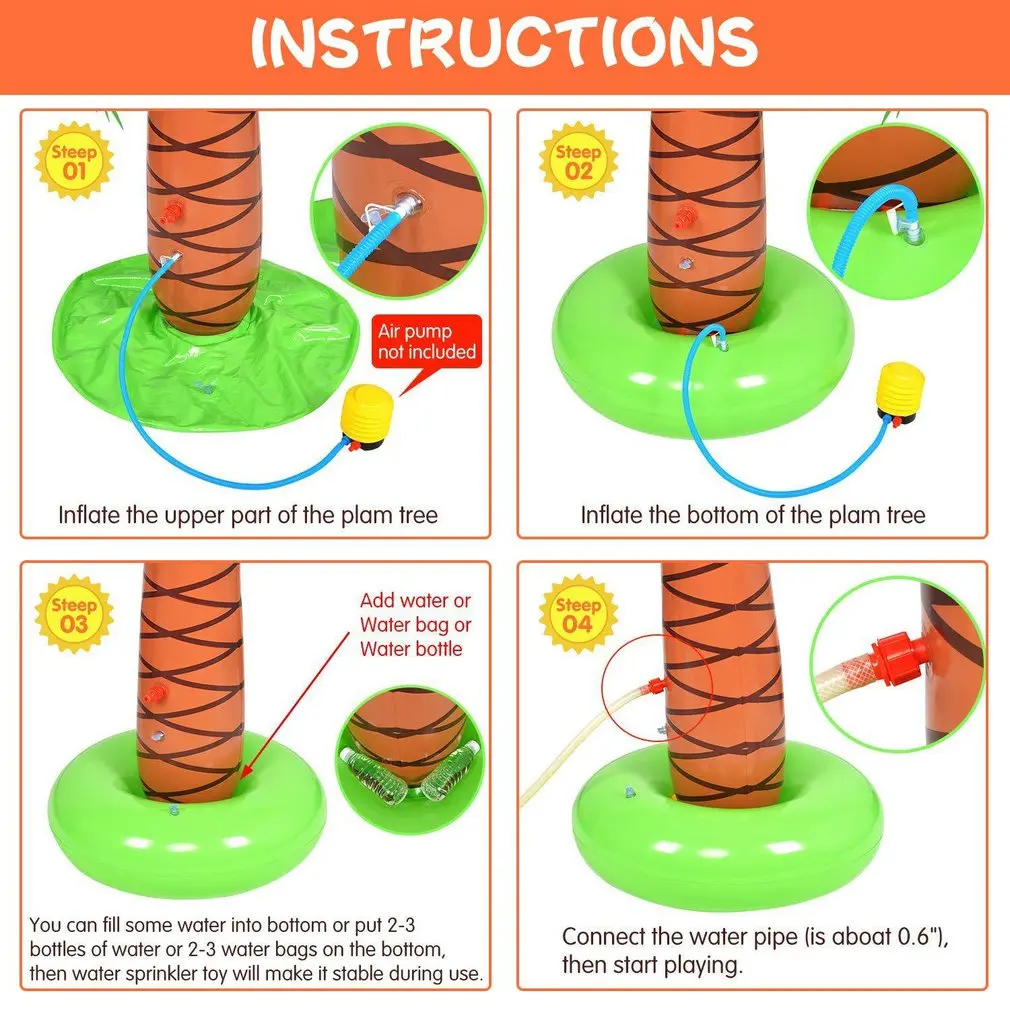 INSTRUCTIONS

Steep 01

Air pump not included

Inflate the upper part of the plam tree

Steep 02

Inflate the bottom of the plam tree

Steep 03

Add water or Water bag or Water bottle

You can fill some water into bottom or put 2-3 bottles of water or 2-3 water bags on the bottom, then water sprinkler toy will make it stable during use.

Steep 04

Connect the water pipe (is aboat 0.6"), then start playing.