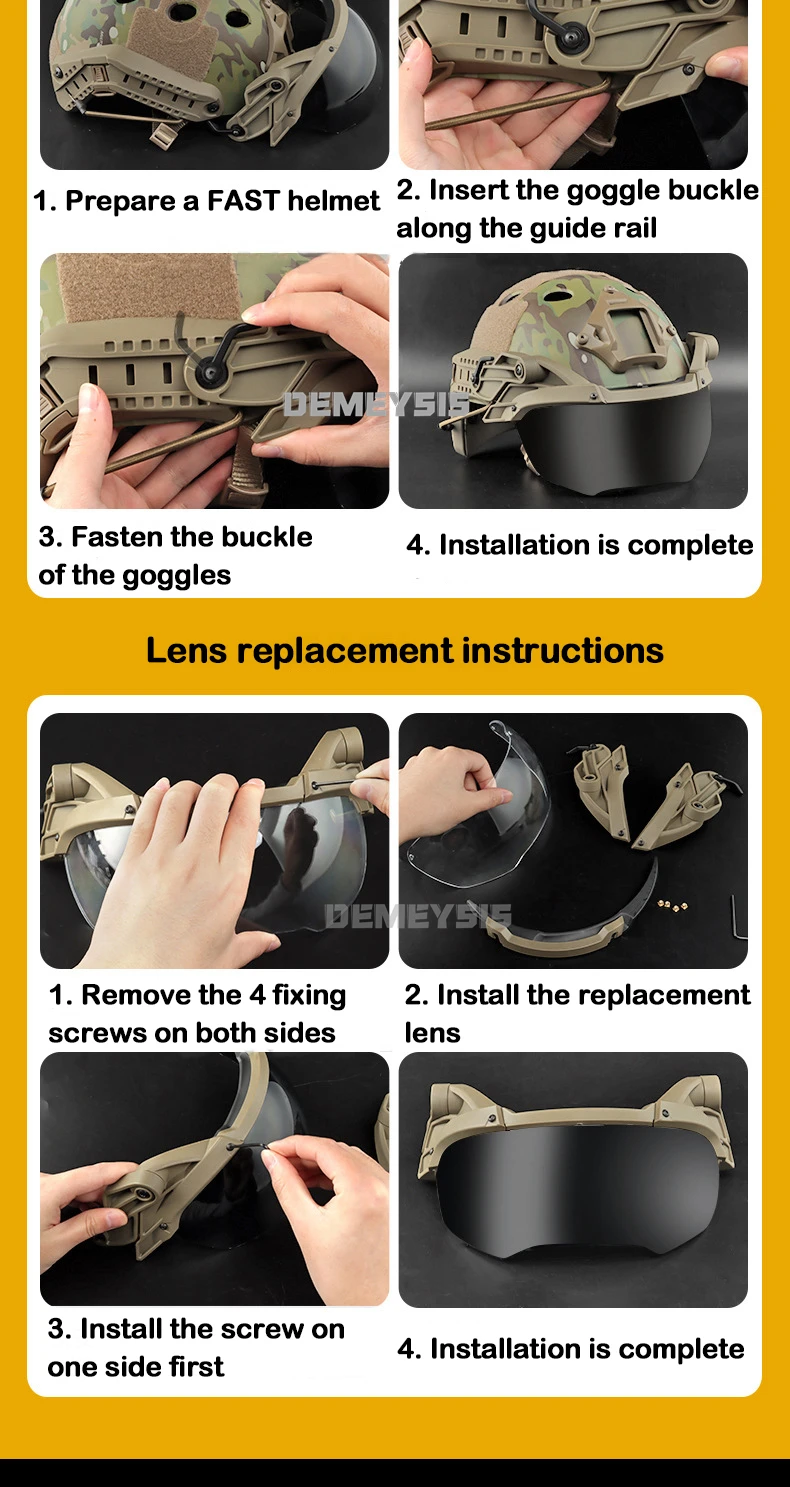 1. Prepare a FAST helmet

2. Insert the goggle buckle along the guide rail

DEMEYSIS

3. Fasten the buckle of the goggles

4. Installation is complete

Lens replacement instructions

DEMEYSIS

1. Remove the 4 fixing screws on both sides

2. Install the replacement lens

3. Install the screw on one side first

4. Installation is complete