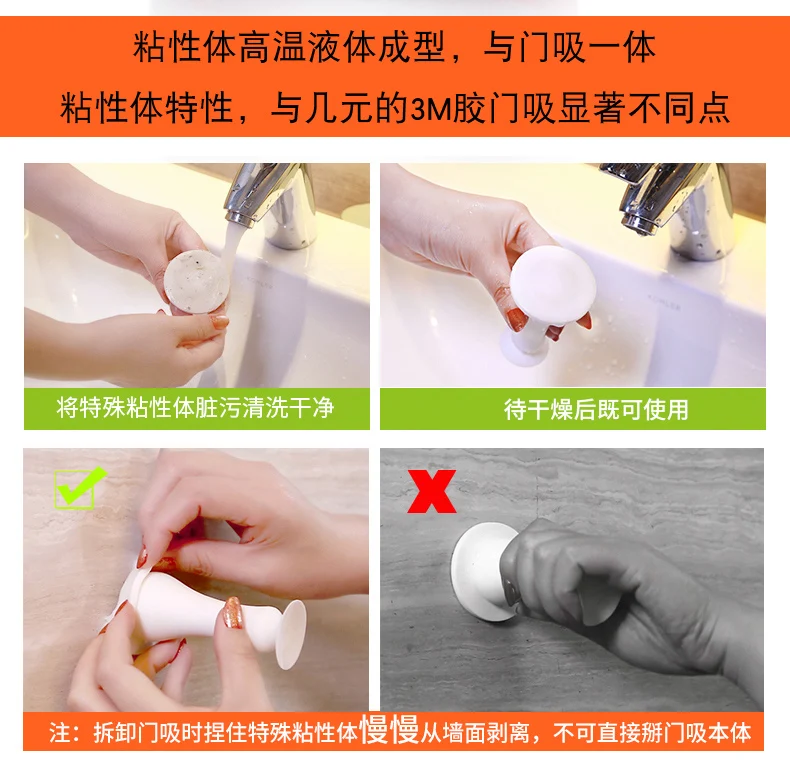 粘性体高温液体成型，与门吸一体

粘性体特性，与几元的3M胶门吸显著不同点

将特殊粘性体脏污清洗干净

待干燥后既可使用

注：拆卸门吸时捏住特殊粘性体慢慢从墙面剥离，不可直接掰门吸本体