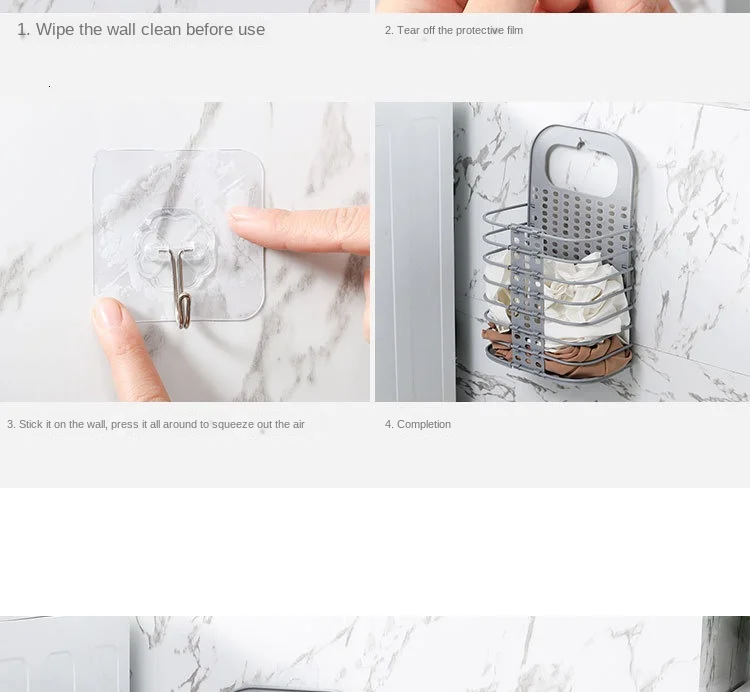 1. Wipe the wall clean before use

2. Tear off the protective film

3. Stick it on the wall, press it all around to squeeze out the air

4. Completion