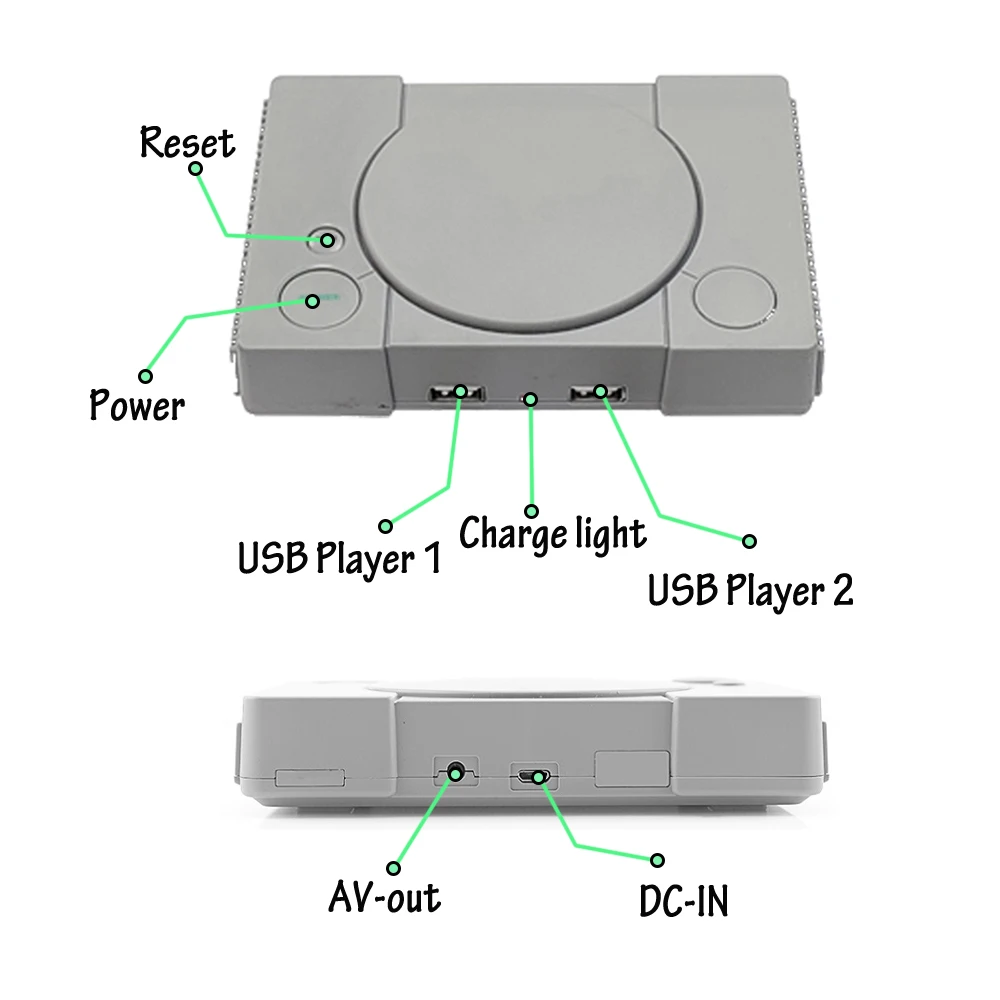 Reset

Power

USB Player 1

Charge light

USB Player 2

AV-out

DC-IN