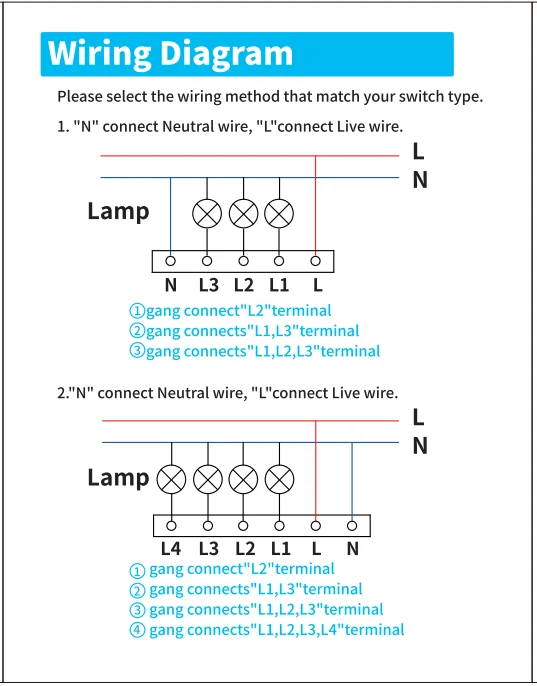 Wiring Diagram

Please select the wiring method that match your switch type.

1. "N" connect Neutral wire, "L"connect Live wire.

L
N
Lamp
N L3 L2 L1 L

①gang connect"L2"terminal
②gang connects"L1,L3"terminal
③gang connects"L1,L2,L3"terminal

2."N" connect Neutral wire, "L"connect Live wire.

L
N
Lamp
L4 L3 L2 L1 L N

① gang connect"L2"terminal
② gang connects"L1,L3"terminal
③ gang connects"L1,L2,L3"terminal
④ gang connects"L1,L2,L3,L4"terminal