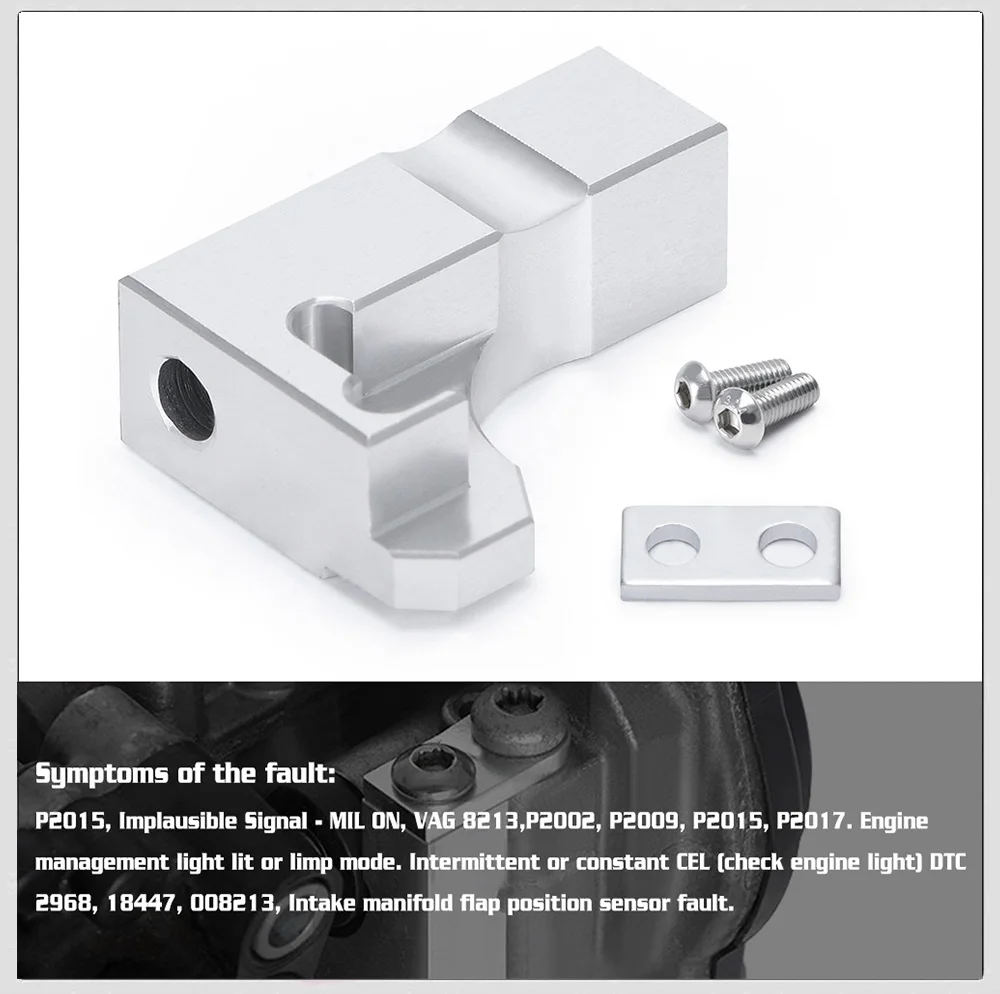 Symptoms of the fault:

P2015, Implausible Signal - MIL ON, VAG 8213,P2002, P2009, P2015, P2017. Engine management light lit or limp mode. Intermittent or constant CEL (check engine light) DTC 2968, 18447, 008213, Intake manifold flap position sensor fault.