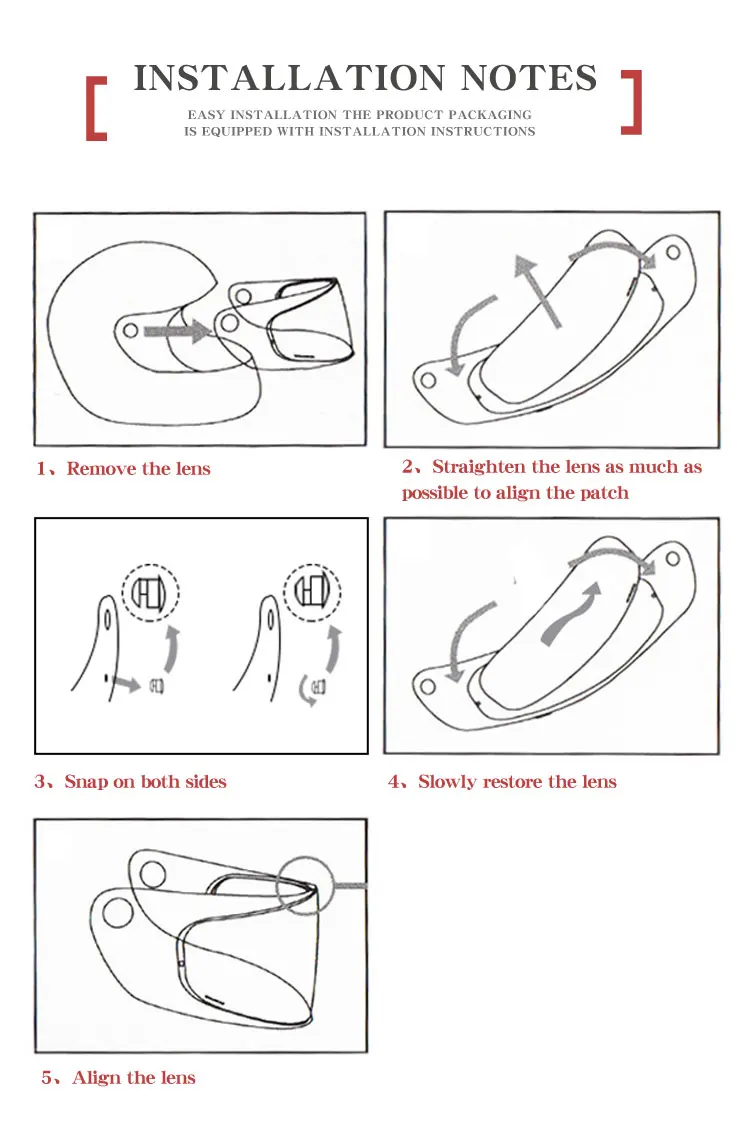 INSTALLATION NOTES

EASY INSTALLATION THE PRODUCT PACKAGING IS EQUIPPED WITH INSTALLATION INSTRUCTIONS

1、Remove the lens

2、Straighten the lens as much as possible to align the patch

3、Snap on both sides

4、Slowly restore the lens

5、Align the lens