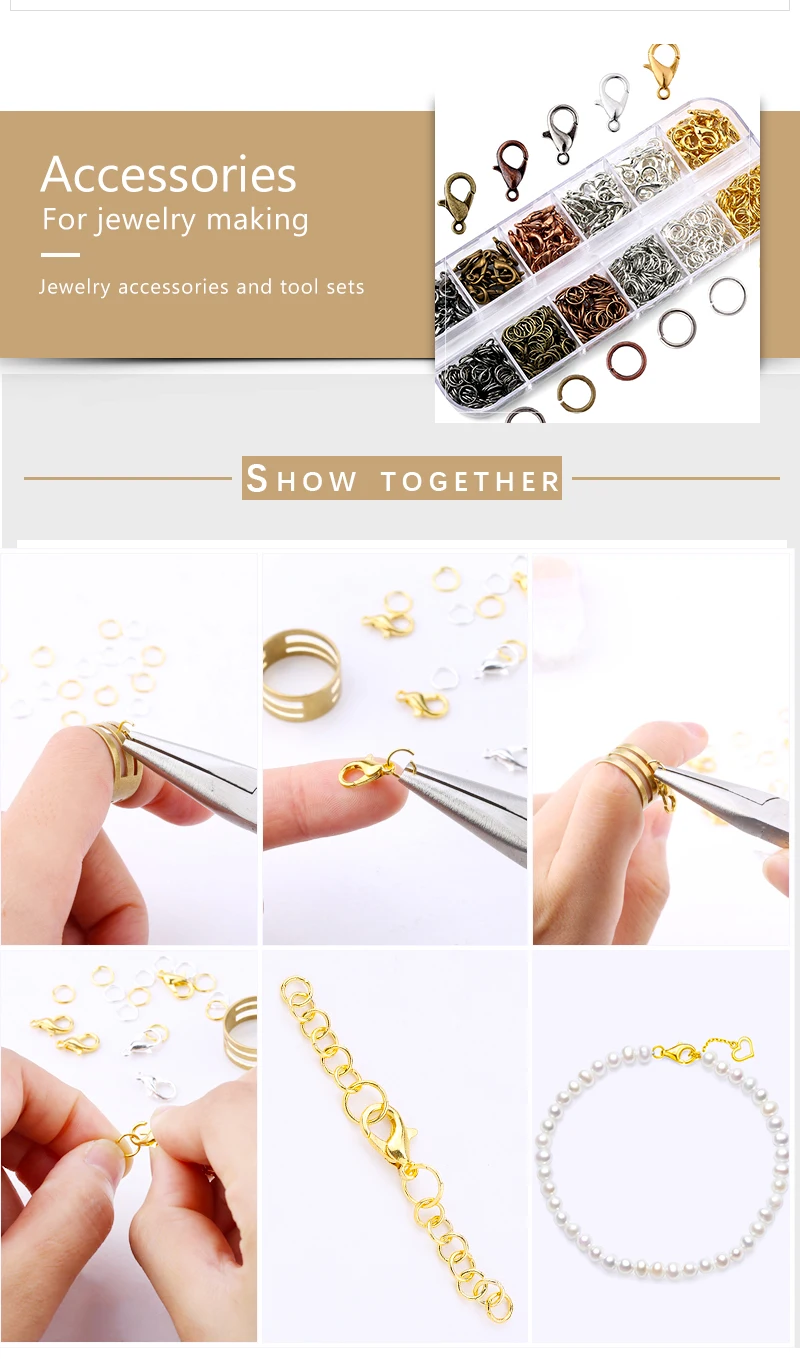 Accessories
For jewelry making

Jewelry accessories and tool sets

SHOW TOGETHER