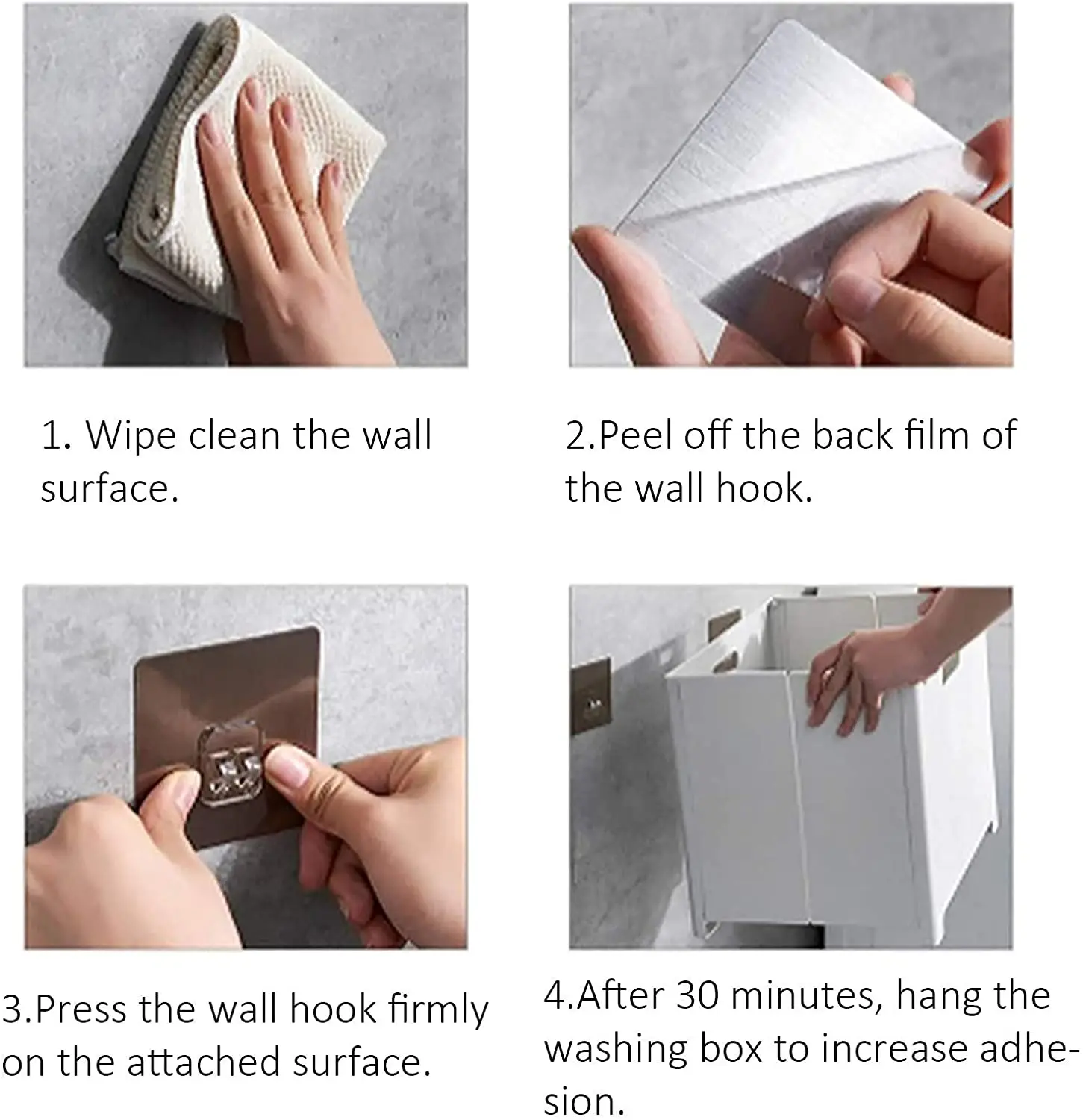 1. Wipe clean the wall surface.

2.Peel off the back film of the wall hook.

3.Press the wall hook firmly on the attached surface.

4.After 30 minutes, hang the washing box to increase adhesion.