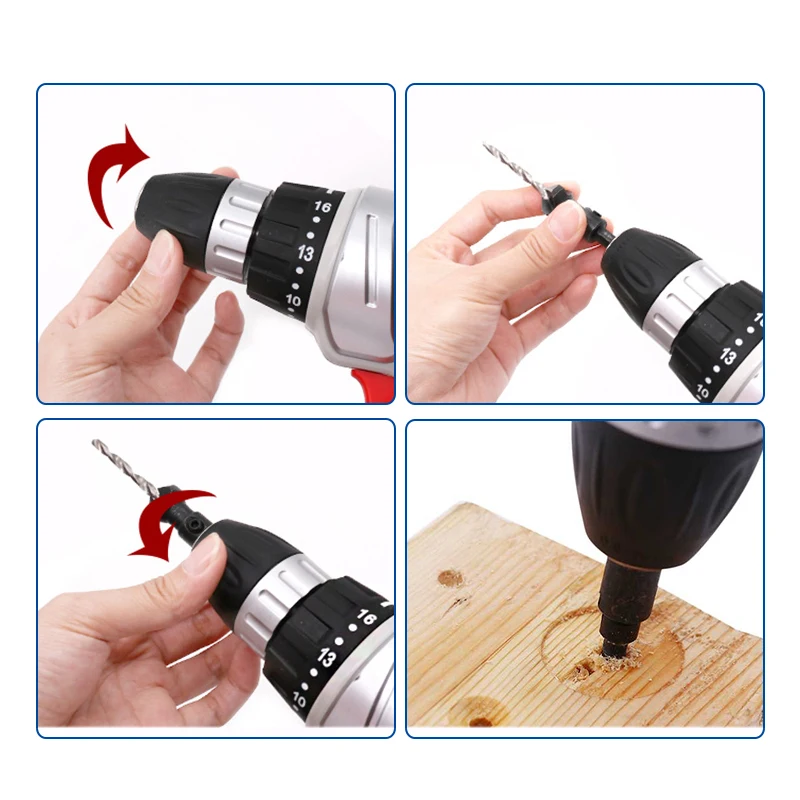 16
13
10

13
10

16
13
10