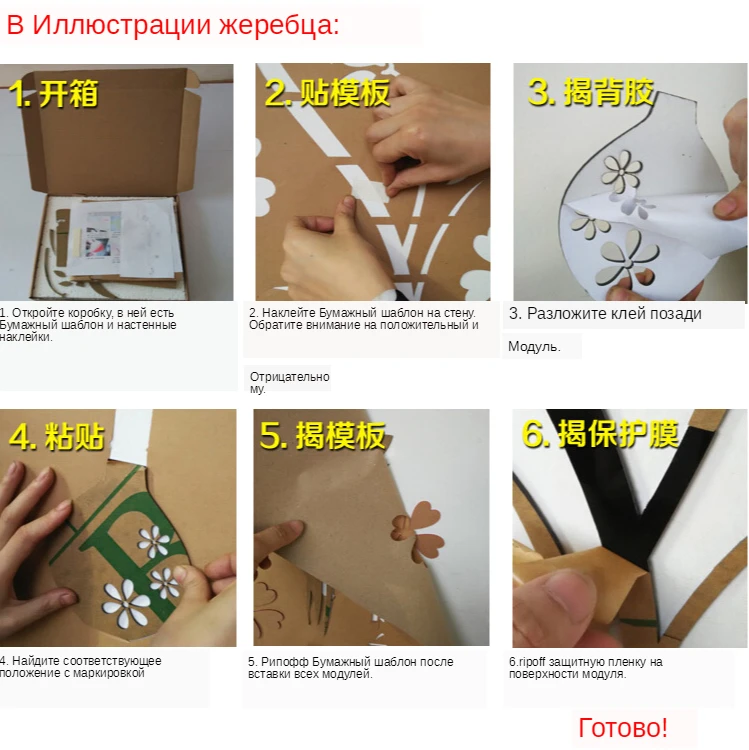 В Иллюстрации жеребца:

1. 开箱

2. 贴模板

3. 揭背胶

1. Откройте коробку, в ней есть Бумажный шаблон и настенные наклейки.

2. Наклейте Бумажный шаблон на стену. Обратите внимание на положительный и

Отрицательно му.

3. Разложите клей позади

Модуль.

4. 粘贴

5. 揭模板

6. 揭保护膜

4. Найдите соответствующее положение с маркировкой

5. Рипофф Бумажный шаблон после вставки всех модулей.

6.ripoff защитную пленку на поверхности модуля.

Готово!