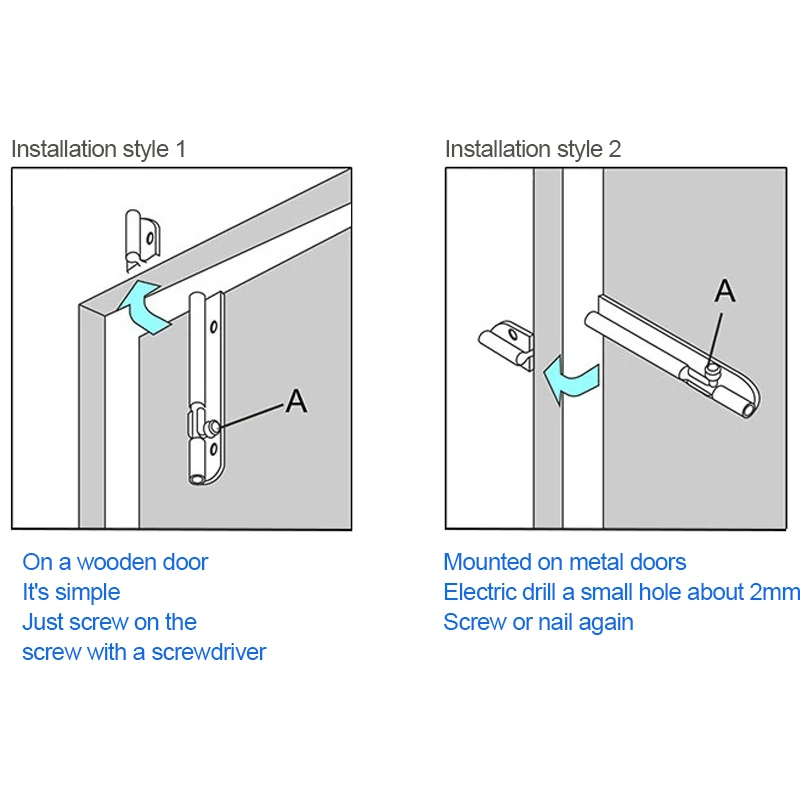 Installation style 1

A

On a wooden door
It's simple
Just screw on the
screw with a screwdriver

Installation style 2

A

Mounted on metal doors
Electric drill a small hole about 2mm
Screw or nail again