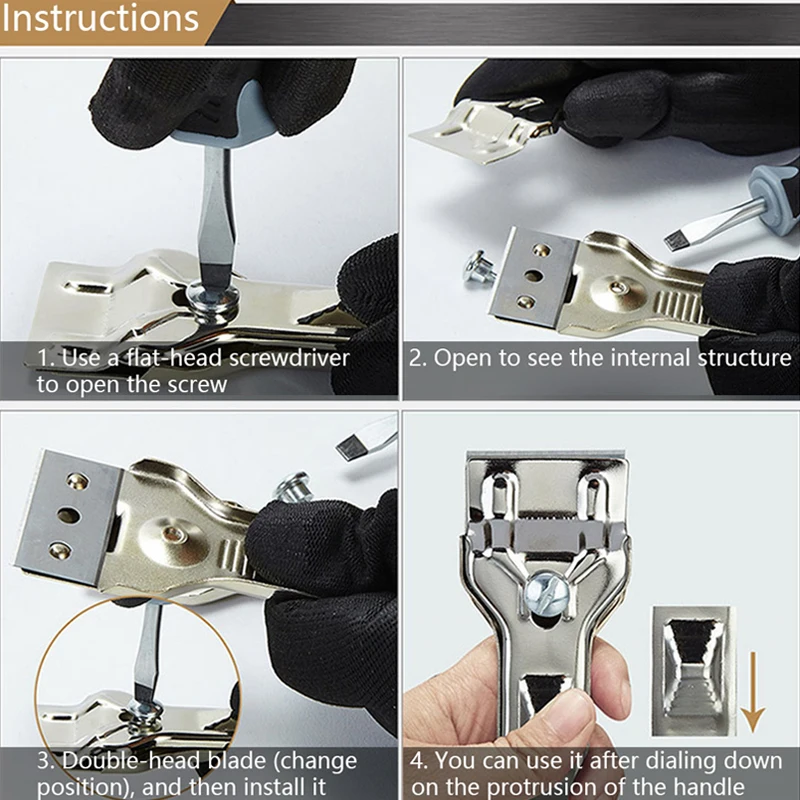 Instructions

1. Use a flat-head screwdriver to open the screw

2. Open to see the internal structure

3. Double-head blade (change position), and then install it

4. You can use it after dialing down on the protrusion of the handle