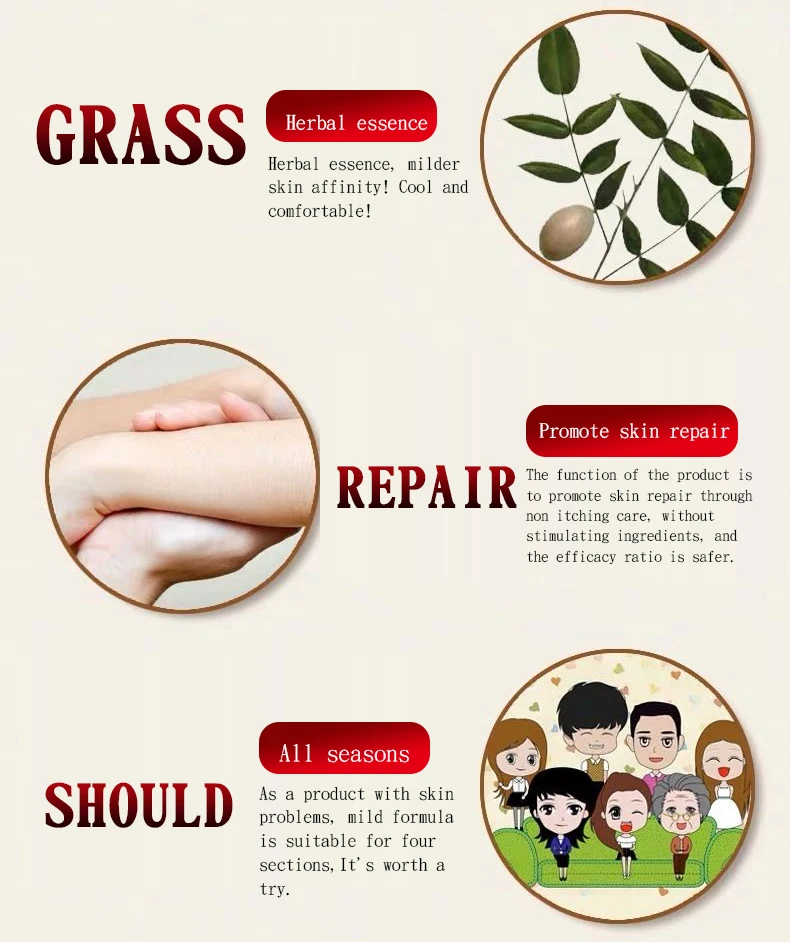 GRASS

Herbal essence

Herbal essence, milder skin affinity! Cool and comfortable!

REPAIR

Promote skin repair

The function of the product is to promote skin repair through non itching care, without stimulating ingredients, and the efficacy ratio is safer.

SHOULD

All seasons

As a product with skin problems, mild formula is suitable for four sections,It's worth a try.