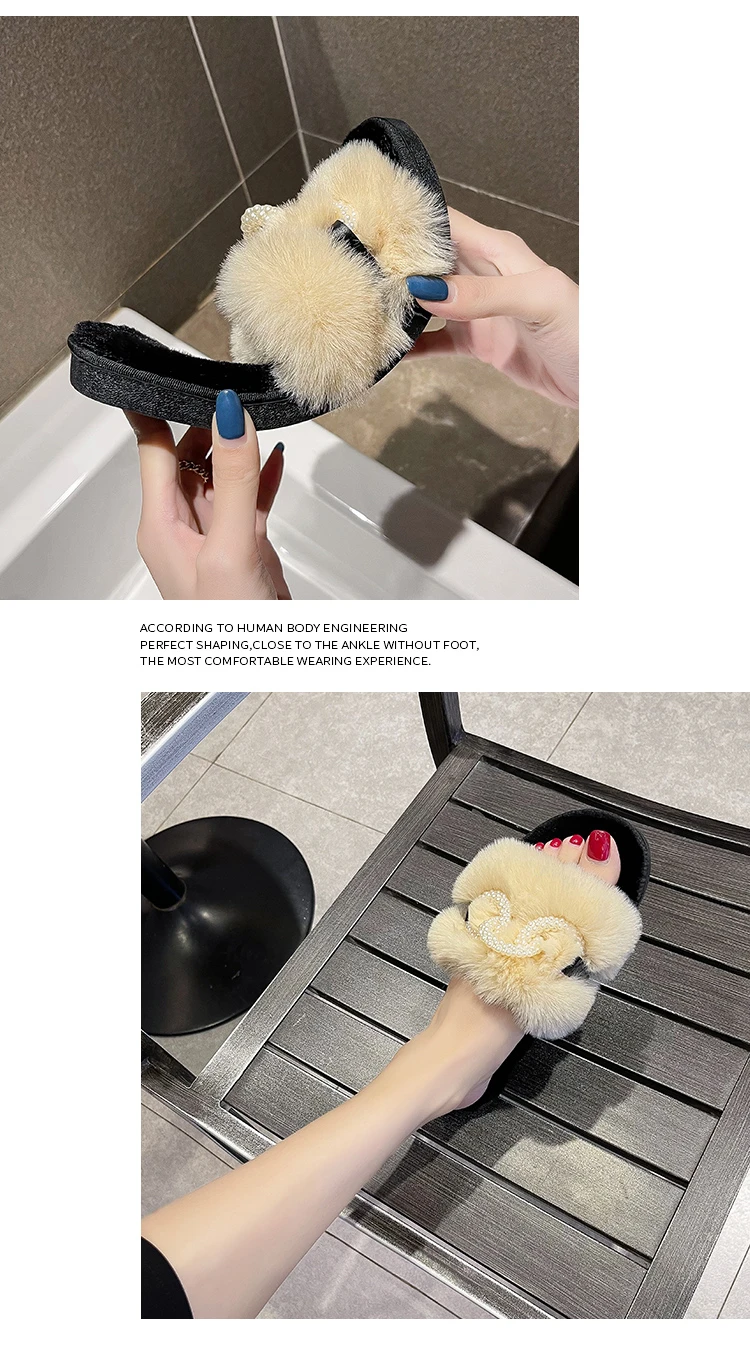 ACCORDING TO HUMAN BODY ENGINEERING
PERFECT SHAPING,CLOSE TO THE ANKLE WITHOUT FOOT,
THE MOST COMFORTABLE WEARING EXPERIENCE.