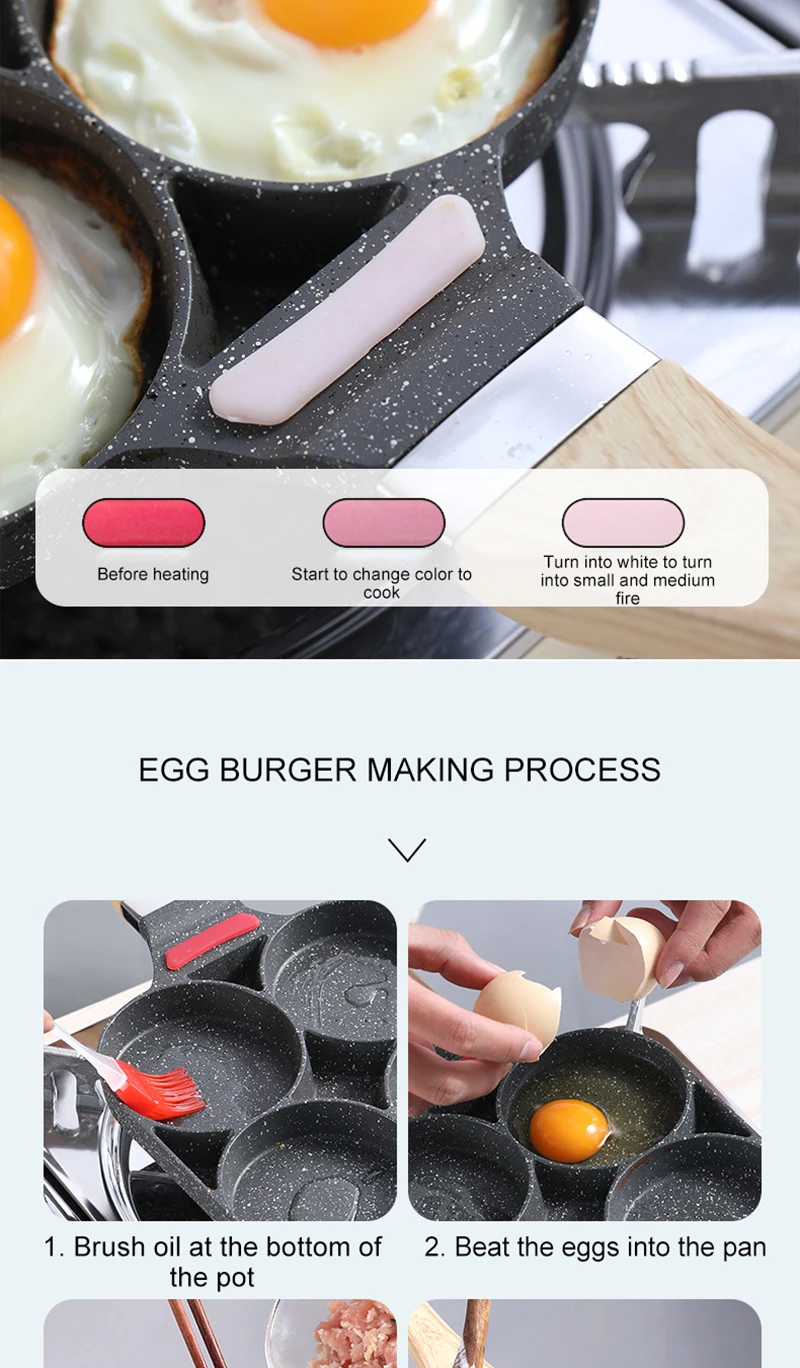 Before heating

Start to change color to cook

Turn into white to turn into small and medium fire

EGG BURGER MAKING PROCESS

1. Brush oil at the bottom of the pot

2. Beat the eggs into the pan