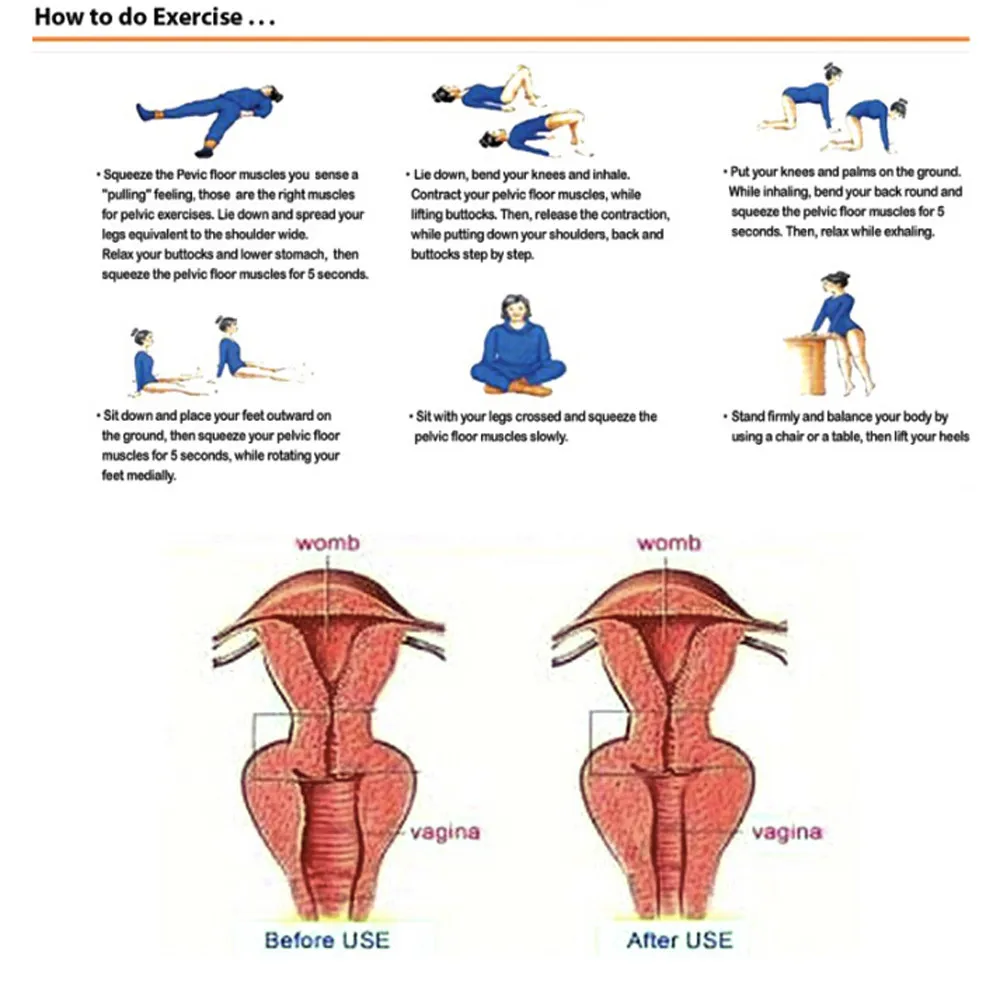 How to do Exercise . . .

• Squeeze the Pevic floor muscles you sense a "pulling" feeling, those are the right muscles for pelvic exercises. Lie down and spread your legs equivalent to the shoulder wide. Relax your buttocks and lower stomach, then squeeze the pelvic floor muscles for 5 seconds.

• Lie down, bend your knees and inhale. Contract your pelvic floor muscles, while lifting buttocks. Then, release the contraction, while putting down your shoulders, back and buttocks step by step.

• Put your knees and palms on the ground. While inhaling, bend your back round and squeeze the pelvic floor muscles for 5 seconds. Then, relax while exhaling.

• Sit down and place your feet outward on the ground, then squeeze your pelvic floor muscles for 5 seconds, while rotating your feet medially.

• Sit with your legs crossed and squeeze the pelvic floor muscles slowly.

• Stand firmly and balance your body by using a chair or a table, then lift your heels

womb

vagina

Before USE

womb

vagina

After USE