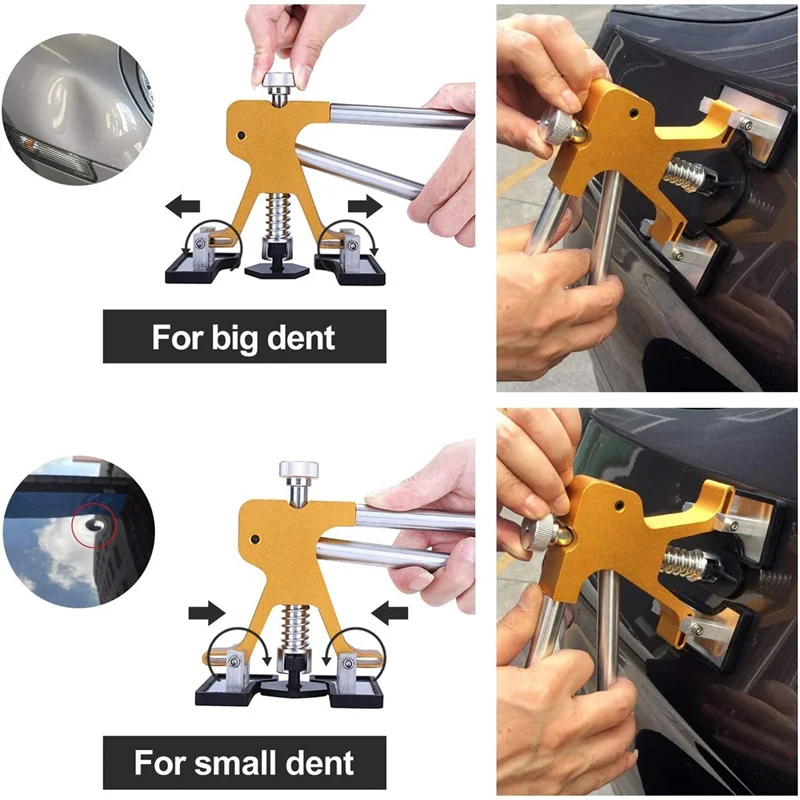 For big dent

For small dent