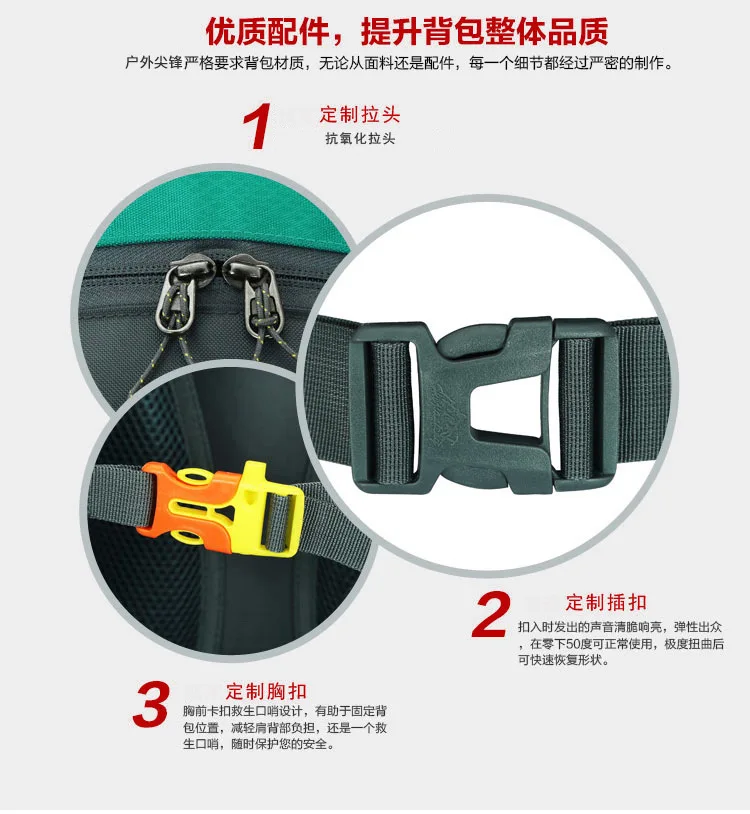 优质配件，提升背包整体品质

户外尖锋严格要求背包材质，无论从面料还是配件，每一个细节都经过严密的制作。

1 定制拉头
抗氧化拉头

2 定制插扣
扣入时发出的声音清脆响亮，弹性出众，在零下50度可正常使用，极度扭曲后可快速恢复形状。

3 定制胸扣
胸前卡扣救生口哨设计，有助于固定背包位置，减轻肩背部负担，还是一个救生口哨，随时保护您的安全。