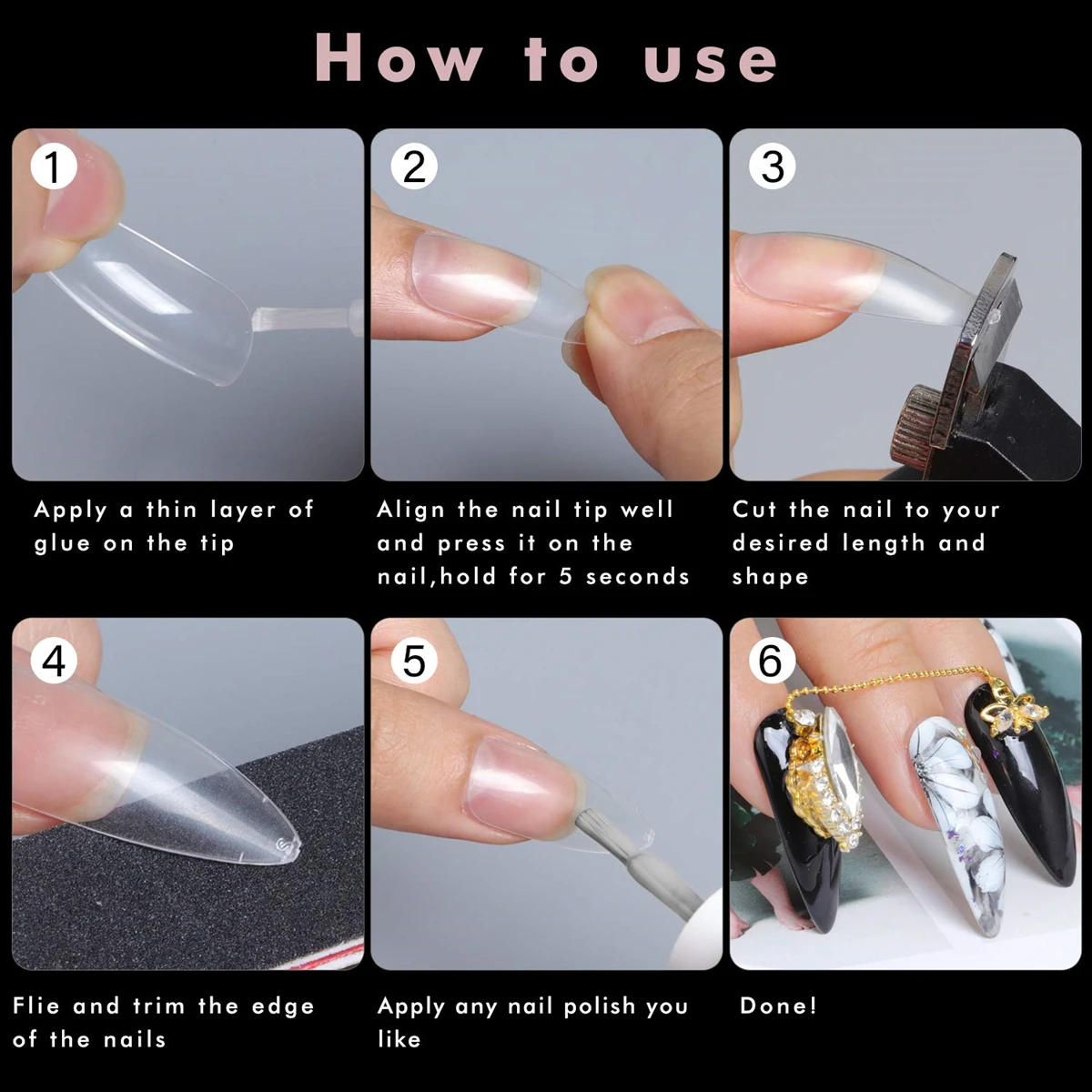 How to use

1

Apply a thin layer of glue on the tip

2

Align the nail tip well and press it on the nail,hold for 5 seconds

3

Cut the nail to your desired length and shape

4

Flie and trim the edge of the nails

5

Apply any nail polish you like

6

Done!