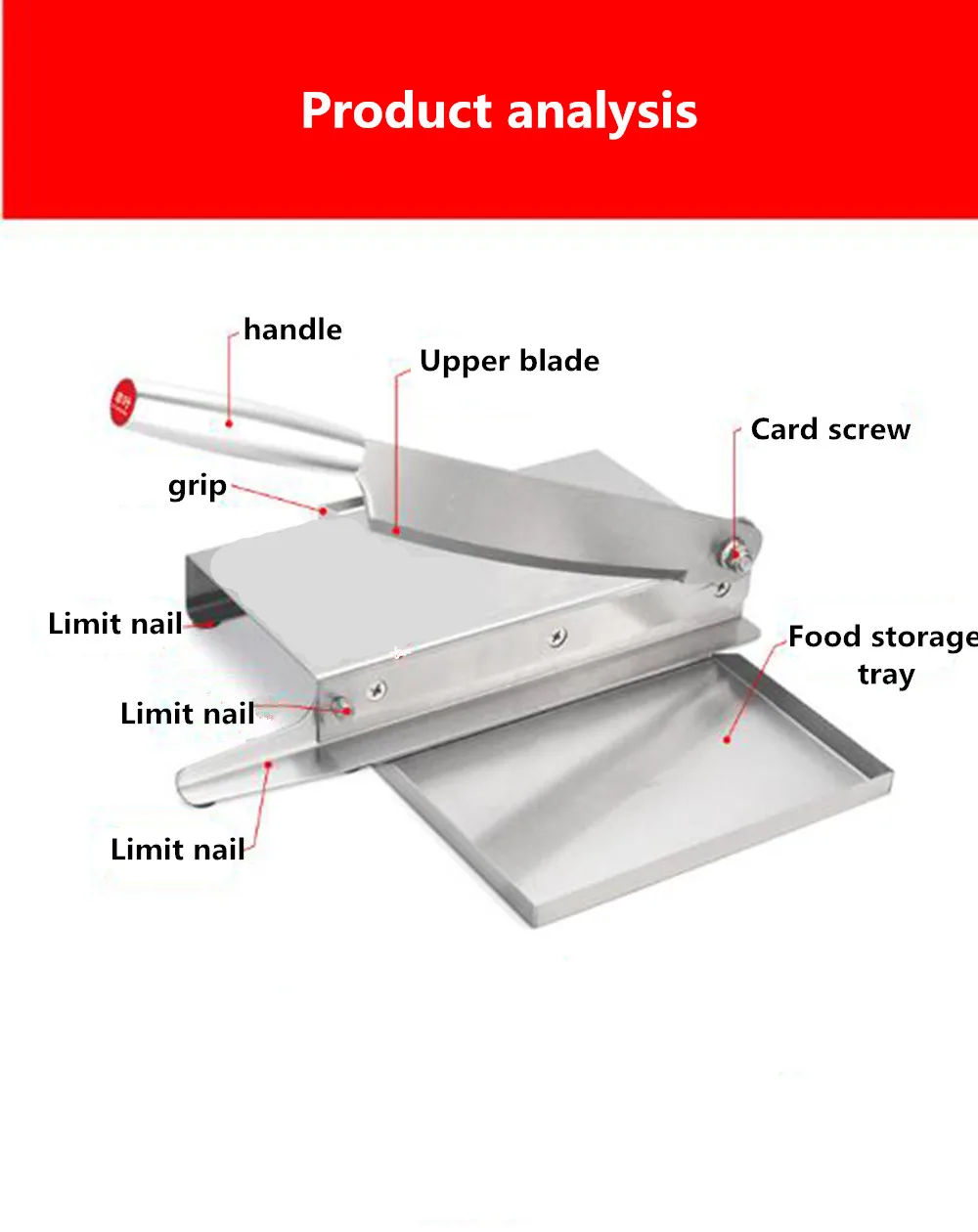 Product analysis

handle

Upper blade

Card screw

grip

Limit nail

Food storage tray

Limit nail

Limit nail