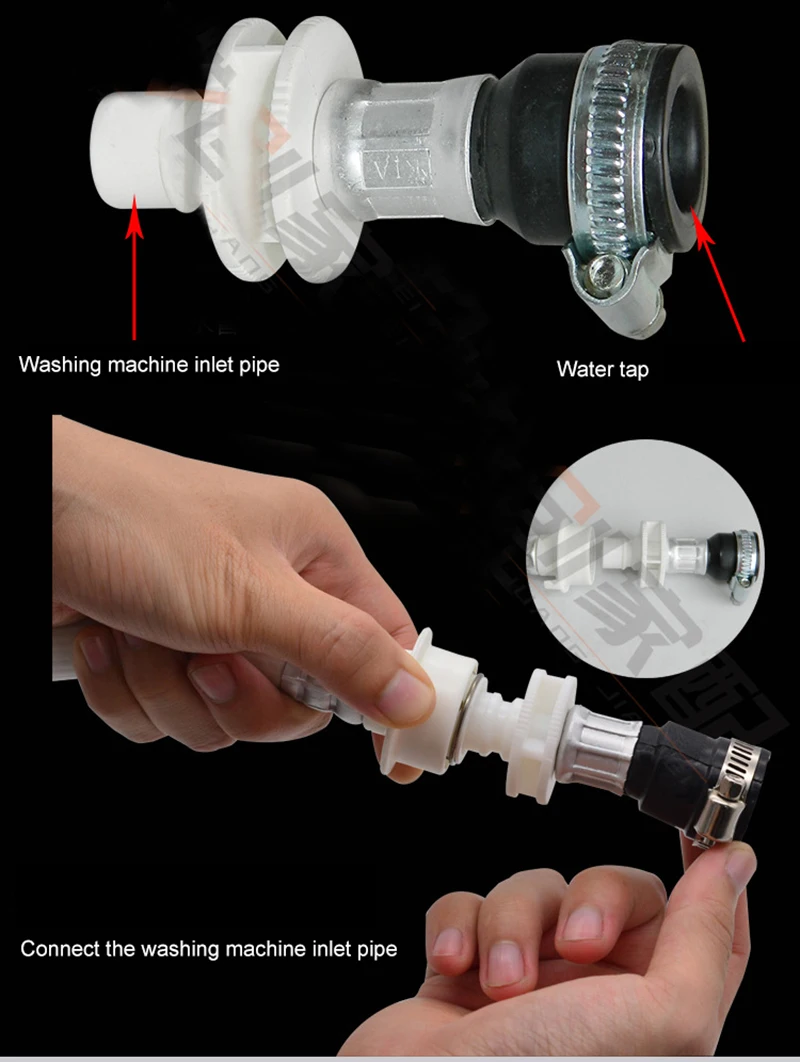 Washing machine inlet pipe

Water tap

Connect the washing machine inlet pipe