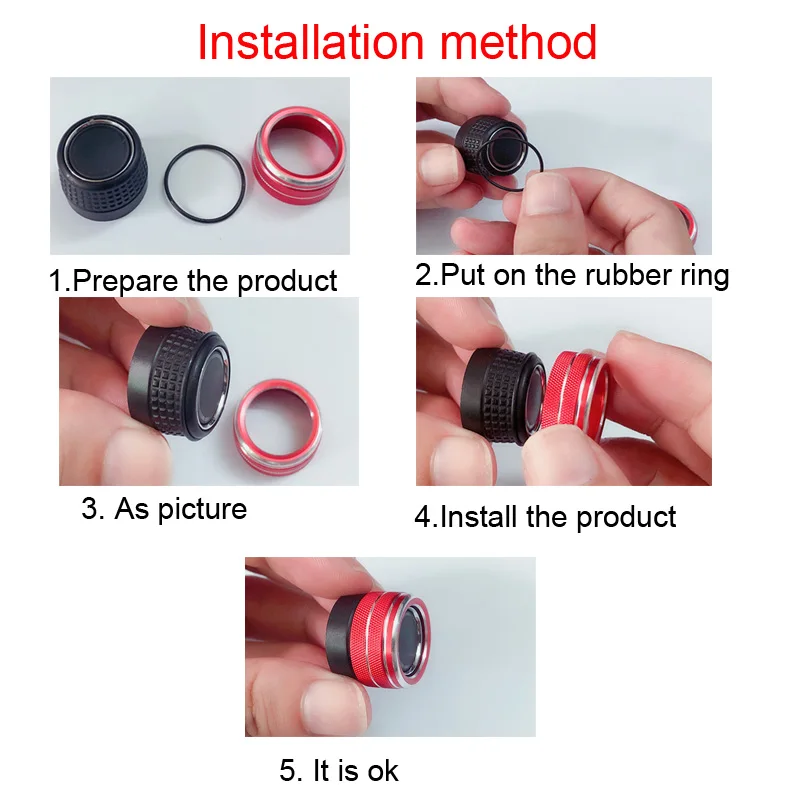 Installation method

1.Prepare the product

2.Put on the rubber ring

3. As picture

4.Install the product

5. It is ok