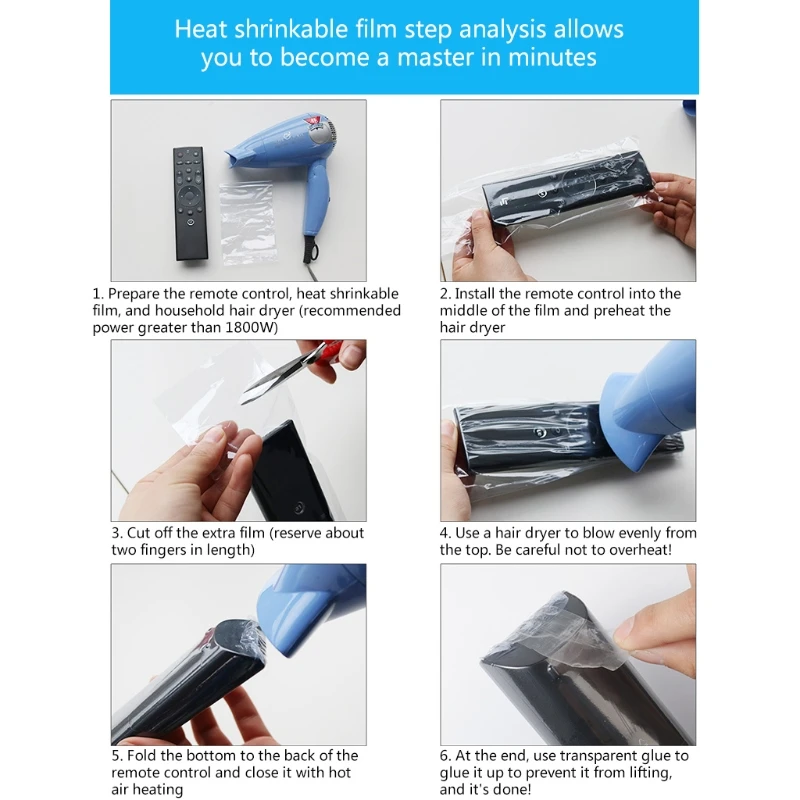 Heat shrinkable film step analysis allows you to become a master in minutes

1. Prepare the remote control, heat shrinkable film, and household hair dryer (recommended power greater than 1800W)

2. Install the remote control into the middle of the film and preheat the hair dryer

3. Cut off the extra film (reserve about two fingers in length)

4. Use a hair dryer to blow evenly from the top. Be careful not to overheat!

5. Fold the bottom to the back of the remote control and close it with hot air heating

6. At the end, use transparent glue to glue it up to prevent it from lifting, and it's done!