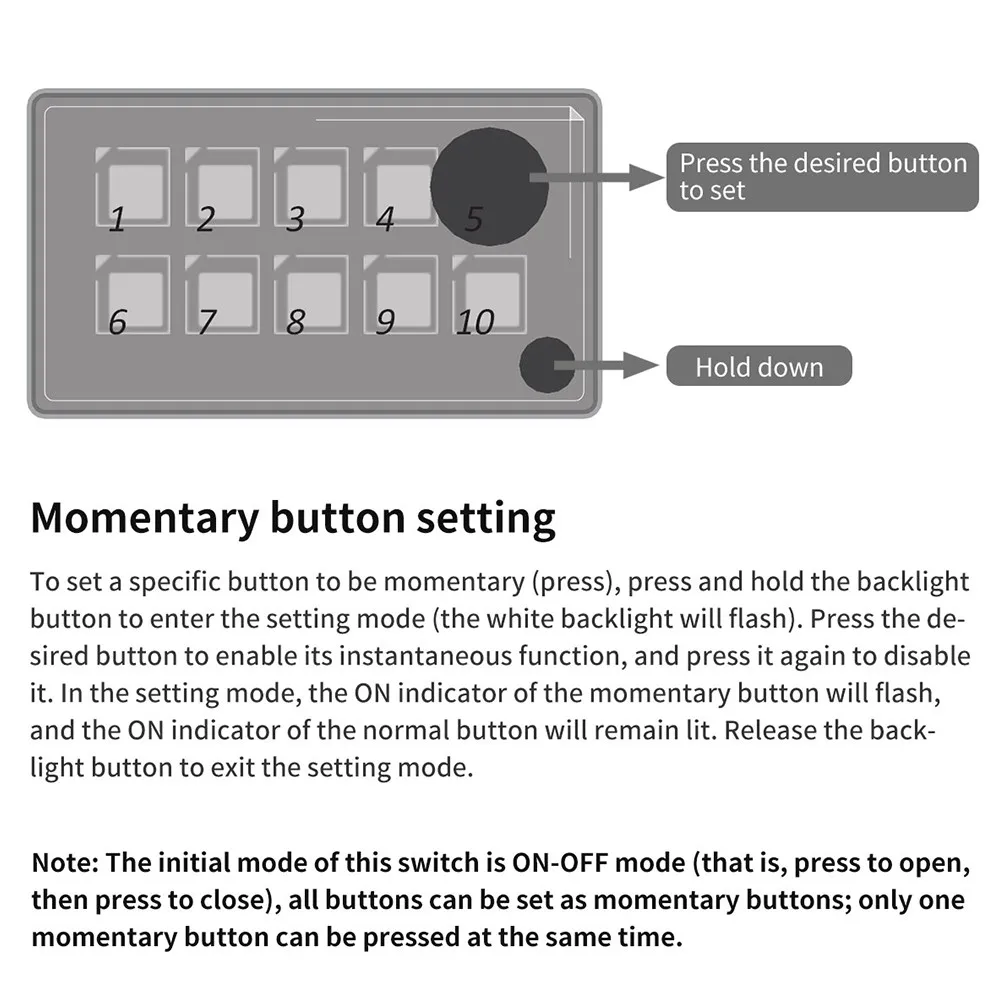 1
2
3
4
5
6
7
8
9
10

Press the desired button to set

Hold down

Momentary button setting

To set a specific button to be momentary (press), press and hold the backlight button to enter the setting mode (the white backlight will flash). Press the desired button to enable its instantaneous function, and press it again to disable it. In the setting mode, the ON indicator of the momentary button will flash, and the ON indicator of the normal button will remain lit. Release the backlight button to exit the setting mode.

Note: The initial mode of this switch is ON-OFF mode (that is, press to open, then press to close), all buttons can be set as momentary buttons; only one momentary button can be pressed at the same time.