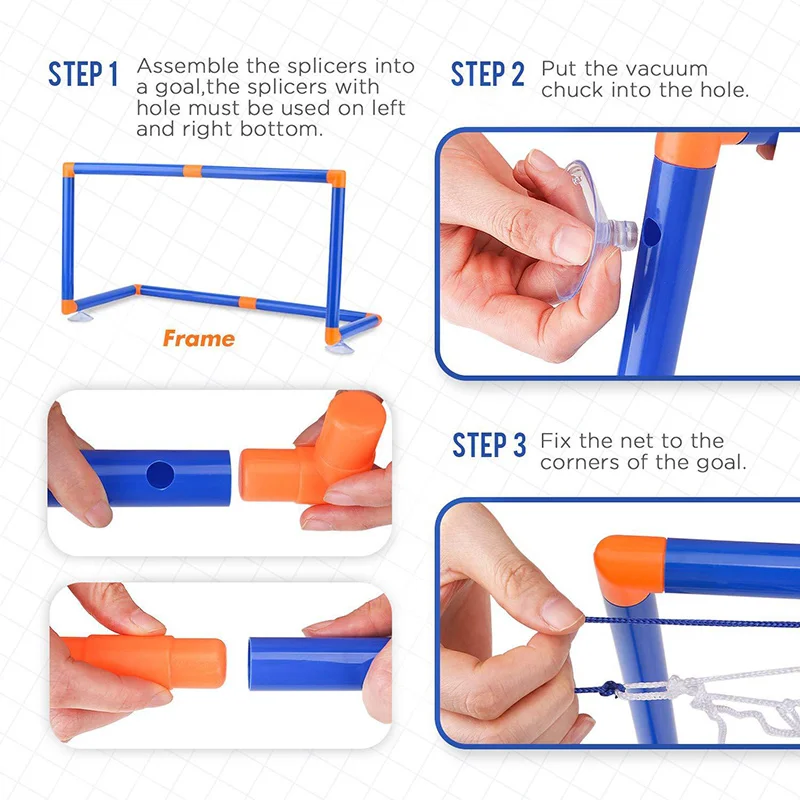 STEP 1 Assemble the splicers into a goal,the splicers with hole must be used on left and right bottom.

Frame

STEP 2 Put the vacuum chuck into the hole.

STEP 3 Fix the net to the corners of the goal.