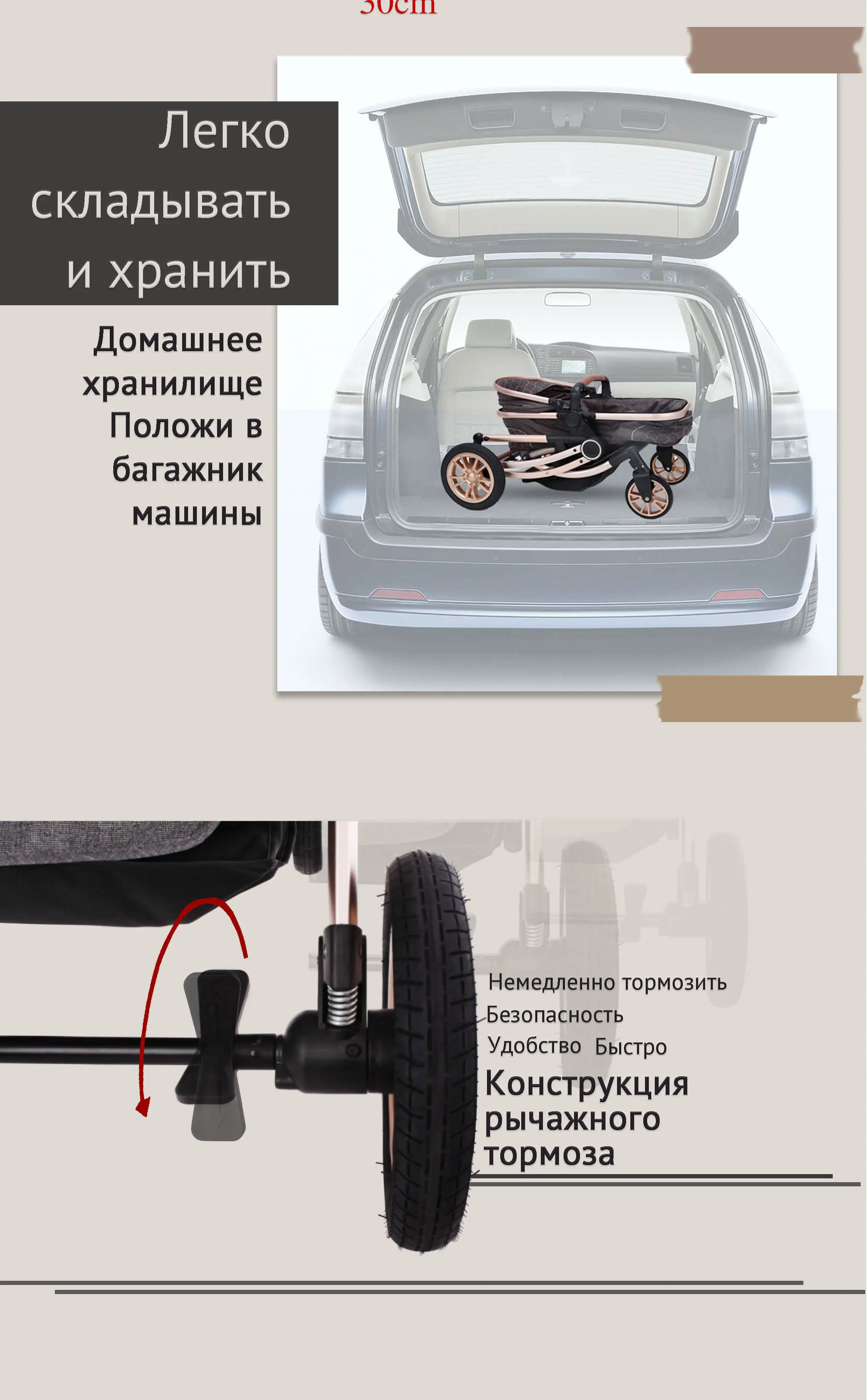 30cm

Легко складывать и хранить

Домашнее хранилище Положи в багажник машины

Немедленно тормозить
Безопасность
Удобство Быстро
Конструкция рычажного тормоза