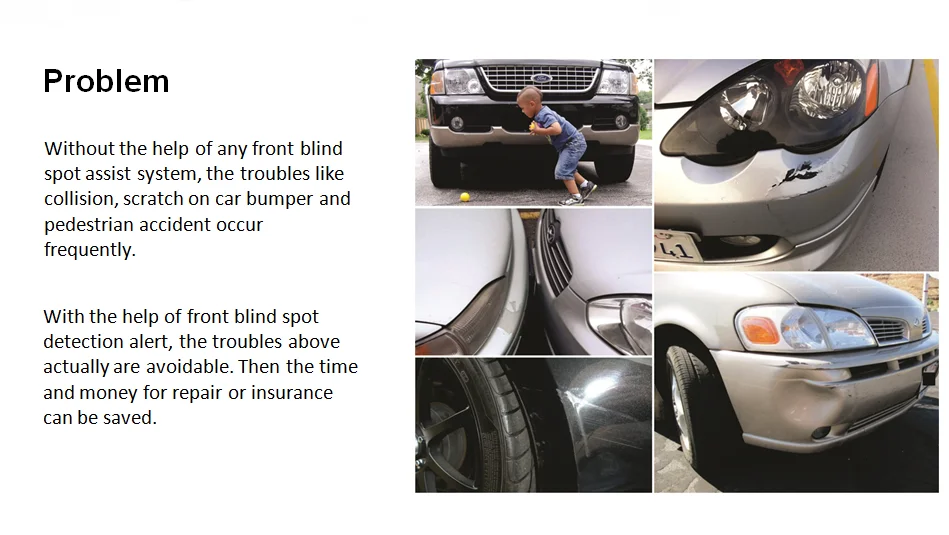 Problem

Without the help of any front blind spot assist system, the troubles like collision, scratch on car bumper and pedestrian accident occur frequently.

With the help of front blind spot detection alert, the troubles above actually are avoidable. Then the time and money for repair or insurance can be saved.