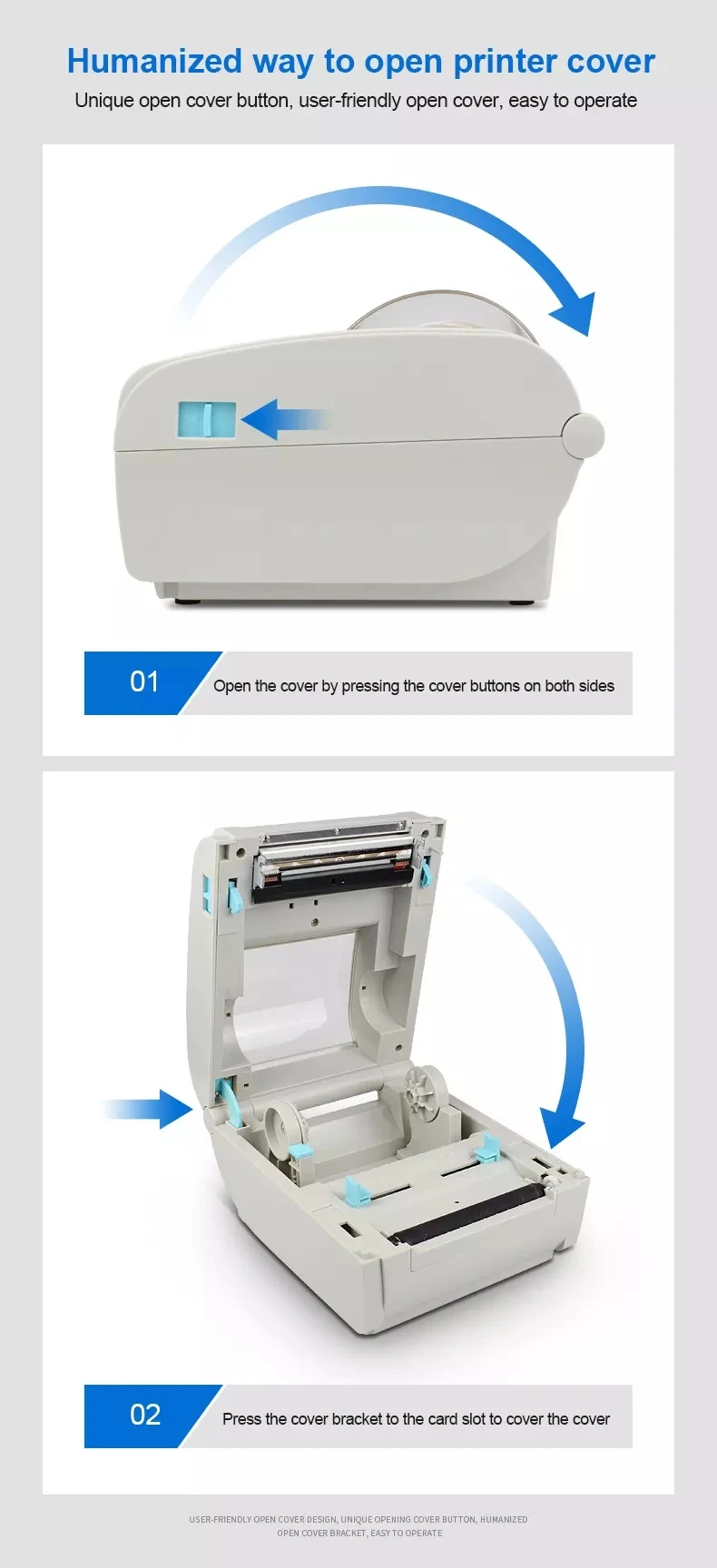 Humanized way to open printer cover

Unique open cover button, user-friendly open cover, easy to operate

01

Open the cover by pressing the cover buttons on both sides

02

Press the cover bracket to the card slot to cover the cover

USER-FRIENDLY OPEN COVER DESIGN, UNIQUE OPENING COVER BUTTON, HUMANIZED OPEN COVER BRACKET, EASY TO OPERATE