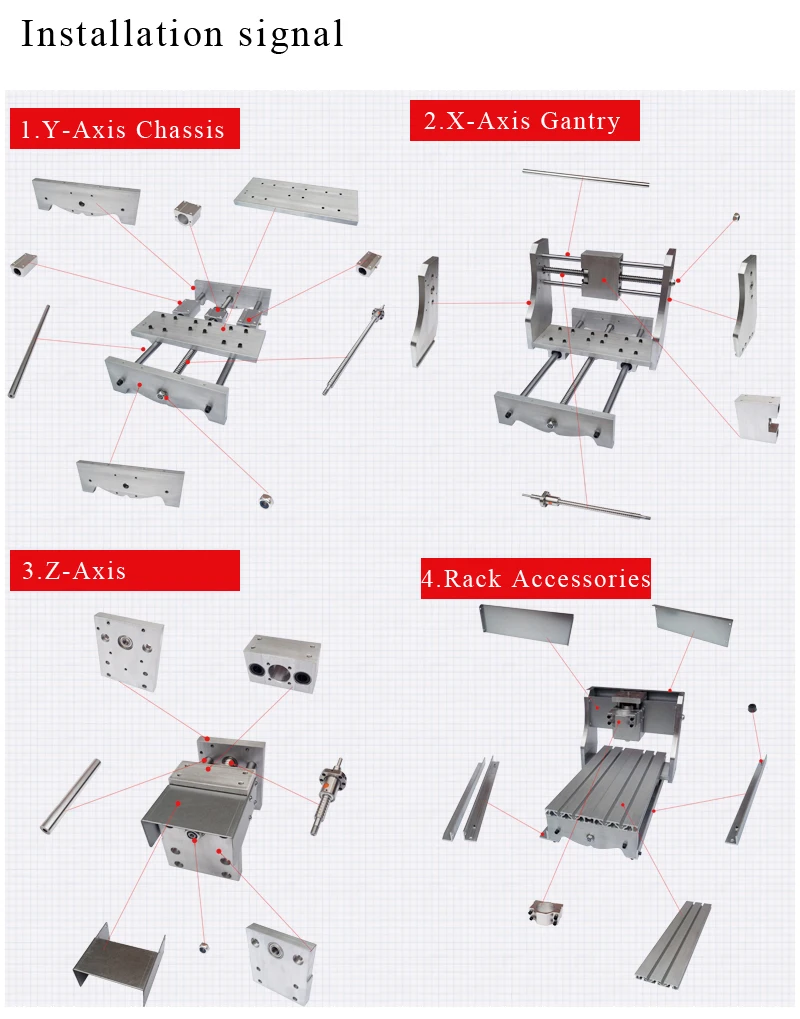 Installation signal

1.Y-Axis Chassis

2.X-Axis Gantry

3.Z-Axis

4.Rack Accessories